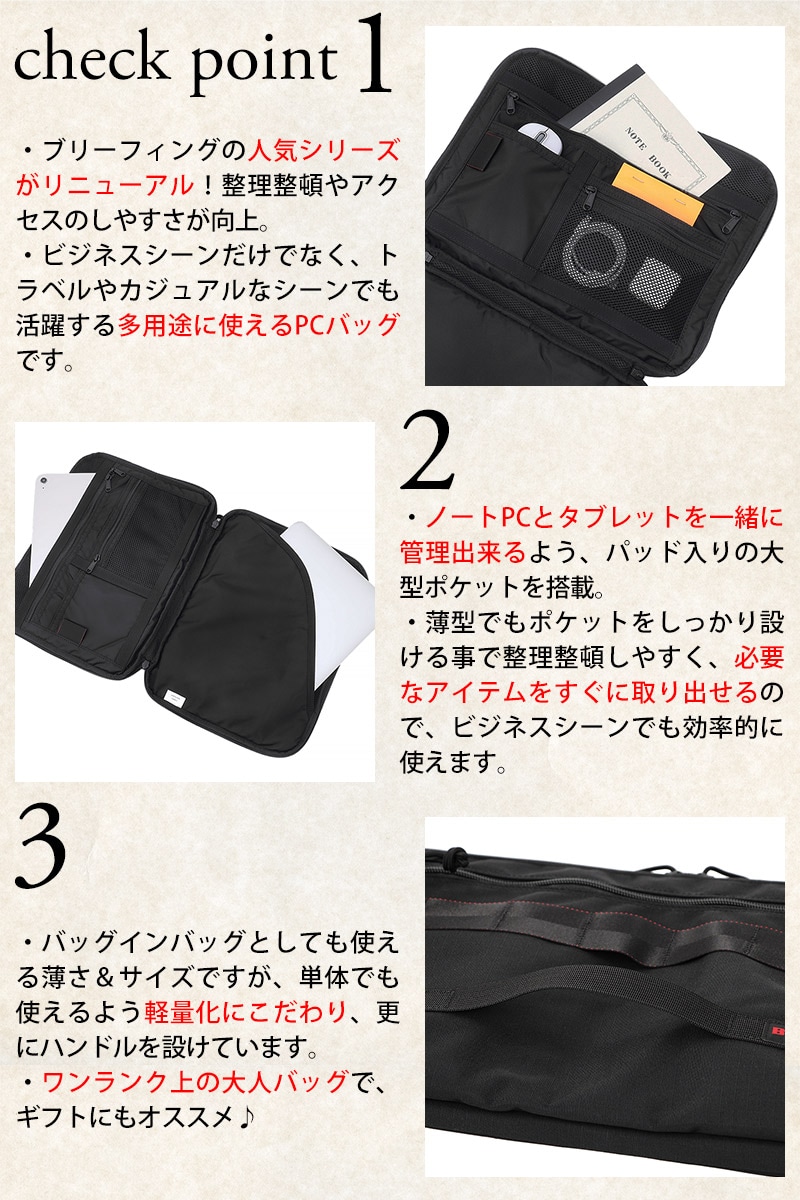 check point 1

・ブリーフィングの人気シリーズがリニューアル！整理整頓やアクセスのしやすさが向上。
・ビジネスシーンだけでなく、トラベルやカジュアルなシーンでも活躍する多用途に使えるPCバッグです。

NOTE BOOK

2

・ノートPCとタブレットを一緒に管理出来るよう、パッド入りの大型ポケットを搭載。
・薄型でもポケットをしっかり設ける事で整理整頓しやすく、必要なアイテムをすぐに取り出せるので、ビジネスシーンでも効率的に使えます。

3

・バッグインバッグとしても使える薄さ＆サイズですが、単体でも使えるよう軽量化にこだわり、更にハンドルを設けています。
・ワンランク上の大人バッグで、ギフトにもオススメ♪