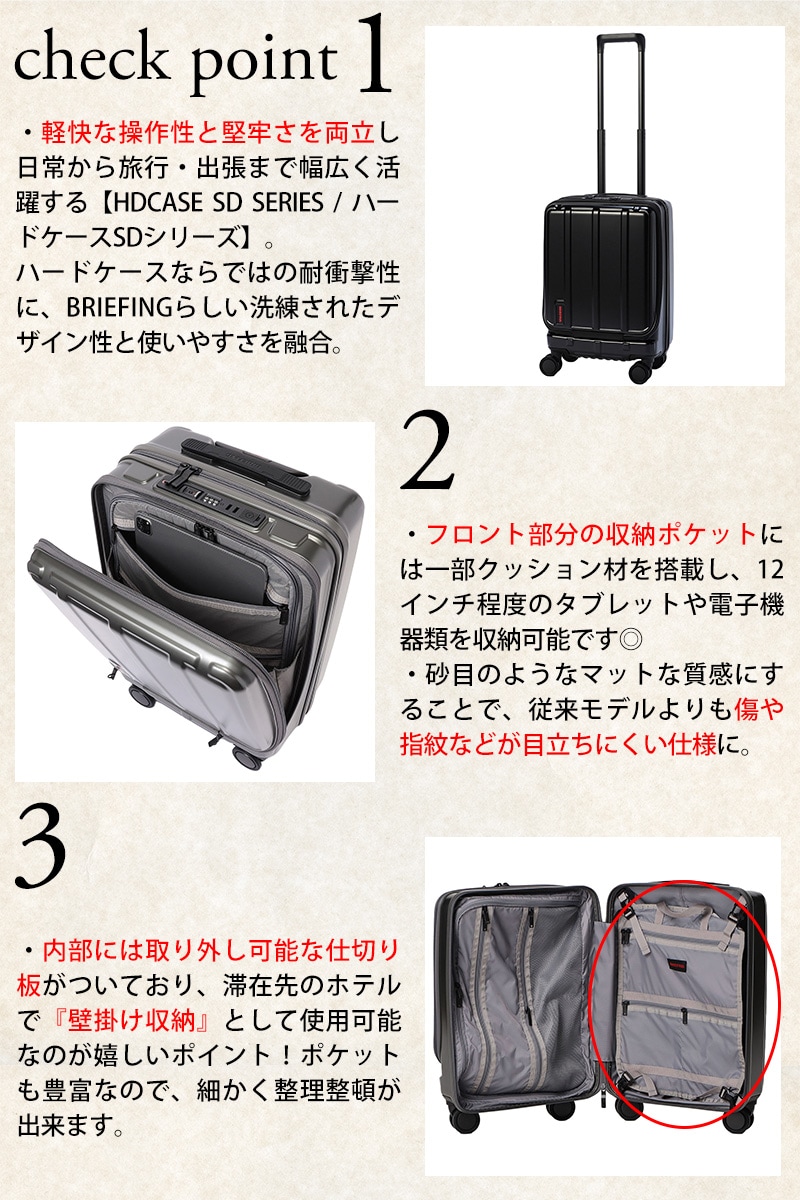 check point 1

・軽快な操作性と堅牢さを両立し日常から旅行・出張まで幅広く活躍する【HDCASE SD SERIES / ハードケースSDシリーズ】。
ハードケースならではの耐衝撃性に、BRIEFINGらしい洗練されたデザイン性と使いやすさを融合。

2

・フロント部分の収納ポケットには一部クッション材を搭載し、12インチ程度のタブレットや電子機器類を収納可能です◎
・砂目のようなマットな質感にすることで、従来モデルよりも傷や指紋などが目立ちにくい仕様に。

3

・内部には取り外し可能な仕切り板がついており、滞在先のホテルで『壁掛け収納』として使用可能なのが嬉しいポイント！ポケットも豊富なので、細かく整理整頓が出来ます。