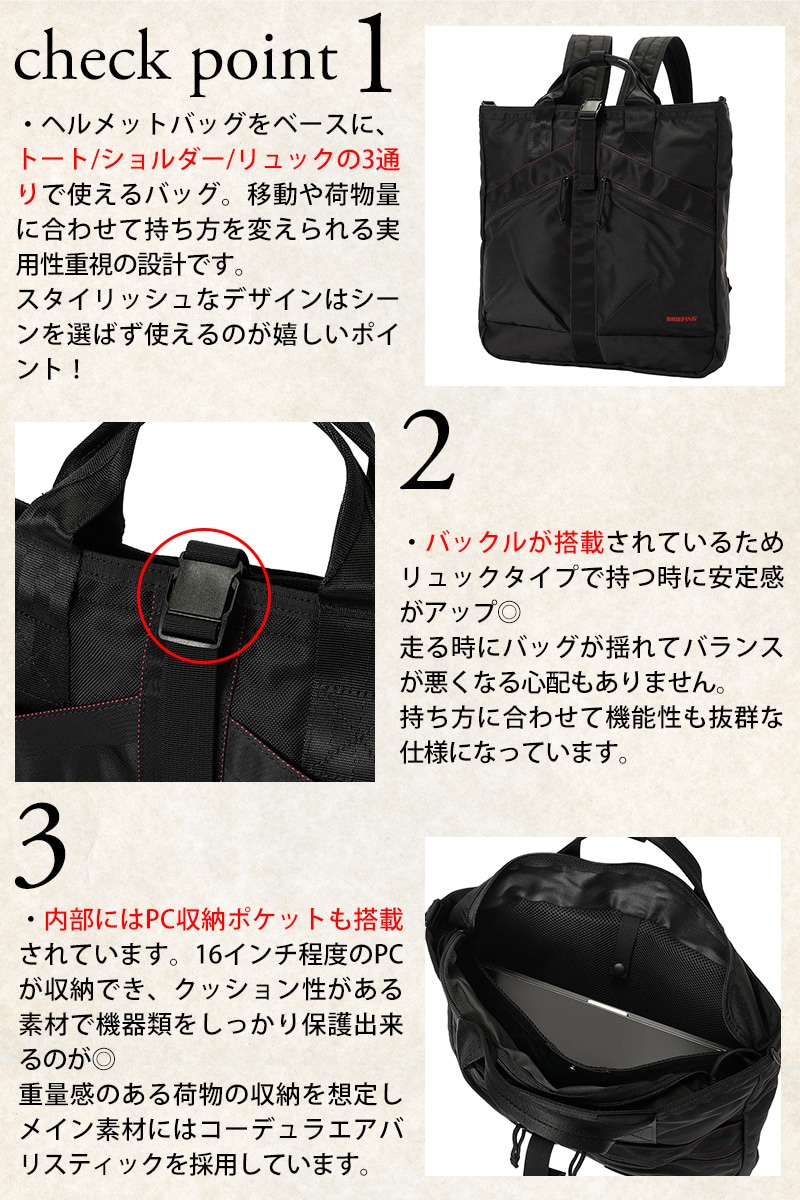 check point 1

・ヘルメットバッグをベースに、トート/ショルダー/リュックの3通りで使えるバッグ。移動や荷物量に合わせて持ち方を変えられる実用性重視の設計です。
スタイリッシュなデザインはシーンを選ばず使えるのが嬉しいポイント！

BRIEFING

2

・バックルが搭載されているためリュックタイプで持つ時に安定感がアップ◎
走る時にバッグが揺れてバランスが悪くなる心配もありません。
持ち方に合わせて機能性も抜群な仕様になっています。

3

・内部にはPC収納ポケットも搭載されています。16インチ程度のPCが収納でき、クッション性がある素材で機器類をしっかり保護出来るのが◎
重量感のある荷物の収納を想定しメイン素材にはコーデュラエアバリスティックを採用しています。