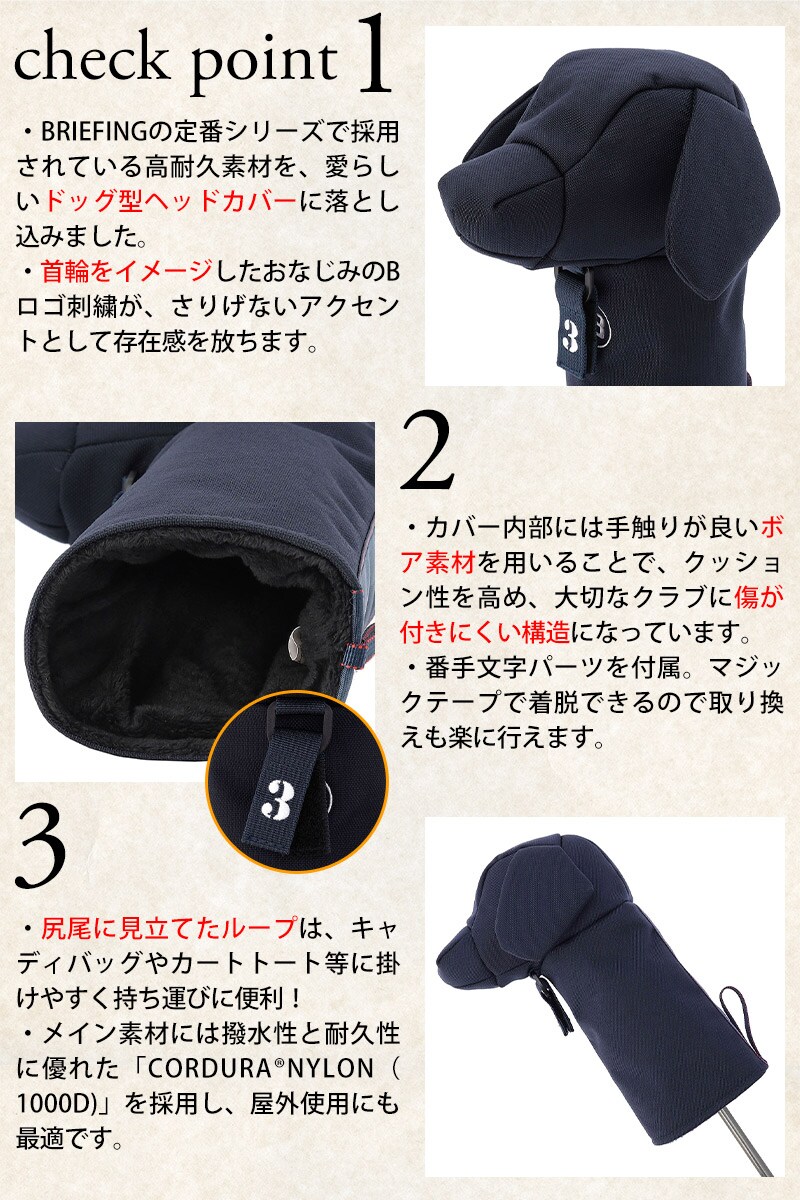 check point 1

・BRIEFINGの定番シリーズで採用されている高耐久素材を、愛らしいドッグ型ヘッドカバーに落とし込みました。
・首輪をイメージしたおなじみのBロゴ刺繍が、さりげないアクセントとして存在感を放ちます。

3

2

・カバー内部には手触りが良いボア素材を用いることで、クッション性を高め、大切なクラブに傷が付きにくい構造になっています。
・番手文字パーツを付属。マジックテープで着脱できるので取り換えも楽に行えます。

3

3

・尻尾に見立てたループは、キャディバッグやカートトート等に掛けやすく持ち運びに便利！
・メイン素材には撥水性と耐久性に優れた「CORDURA®NYLON（1000D)」を採用し、屋外使用にも最適です。