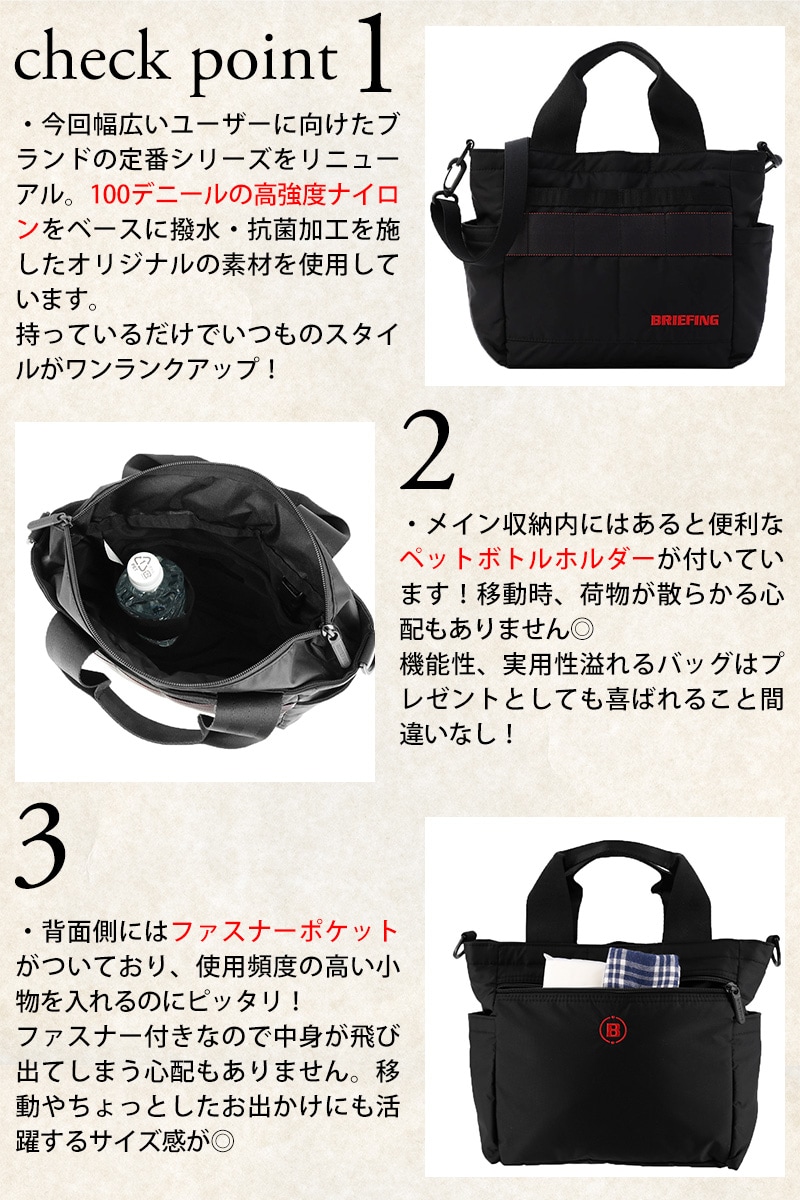 check point 1

・今回幅広いユーザーに向けたブランドの定番シリーズをリニューアル。100デニールの高強度ナイロンをベースに撥水・抗菌加工を施したオリジナルの素材を使用しています。
持っているだけでいつものスタイルがワンランクアップ！

BRIEFING

2

・メイン収納内にはあると便利なペットボトルホルダーが付いています！移動時、荷物が散らかる心配もありません◎
機能性、実用性溢れるバッグはプレゼントとしても喜ばれること間違いなし！

3

・背面側にはファスナーポケットがついており、使用頻度の高い小物を入れるのにピッタリ！
ファスナー付きなので中身が飛び出てしまう心配もありません。移動やちょっとしたお出かけにも活躍するサイズ感が◎

B