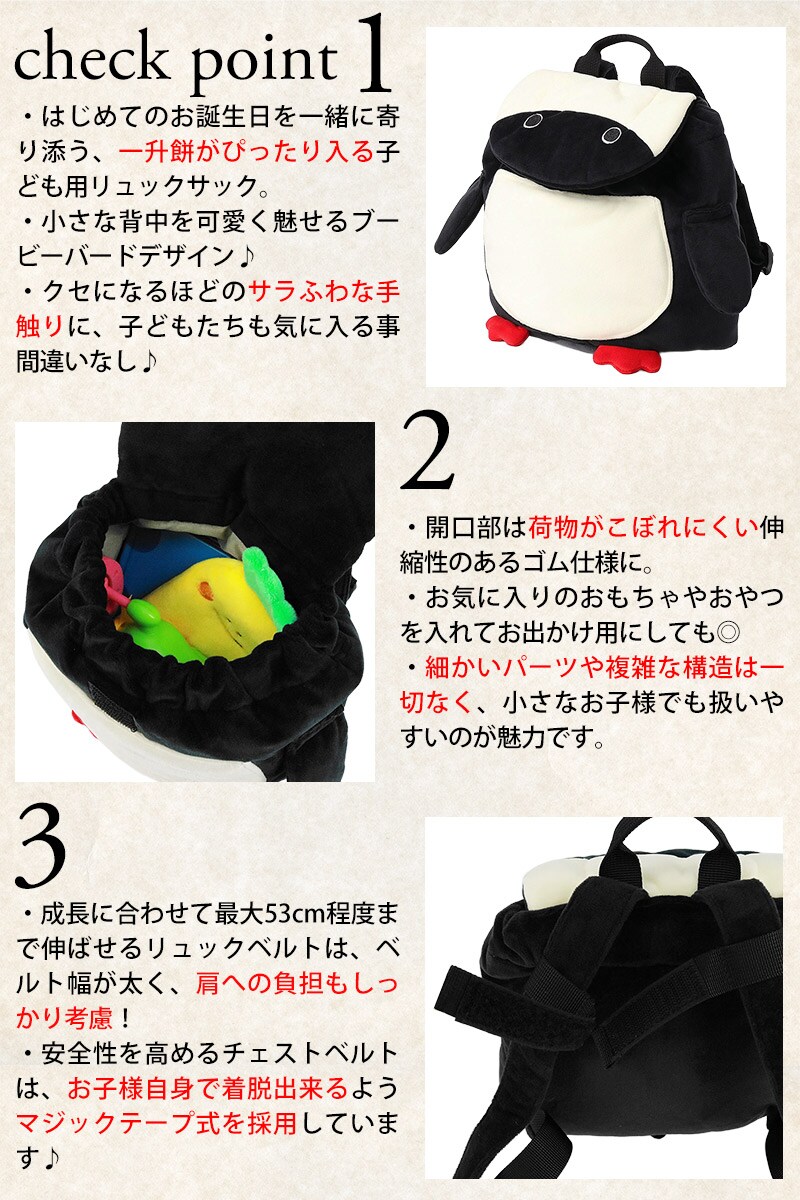 check point 1

・はじめてのお誕生日を一緒に寄り添う、一升餅がぴったり入る子ども用リュックサック。
・小さな背中を可愛く魅せるブービーバードデザイン♪
・クセになるほどのサラふわな手触りに、子どもたちも気に入る事間違いなし♪

2

・開口部は荷物がこぼれにくい伸縮性のあるゴム仕様に。
・お気に入りのおもちゃやおやつを入れてお出かけ用にしても◎
・細かいパーツや複雑な構造は一切なく、小さなお子様でも扱いやすいのが魅力です。

3

・成長に合わせて最大53cm程度まで伸ばせるリュックベルトは、ベルト幅が太く、肩への負担もしっかり考慮！
・安全性を高めるチェストベルトは、お子様自身で着脱出来るようマジックテープ式を採用しています♪