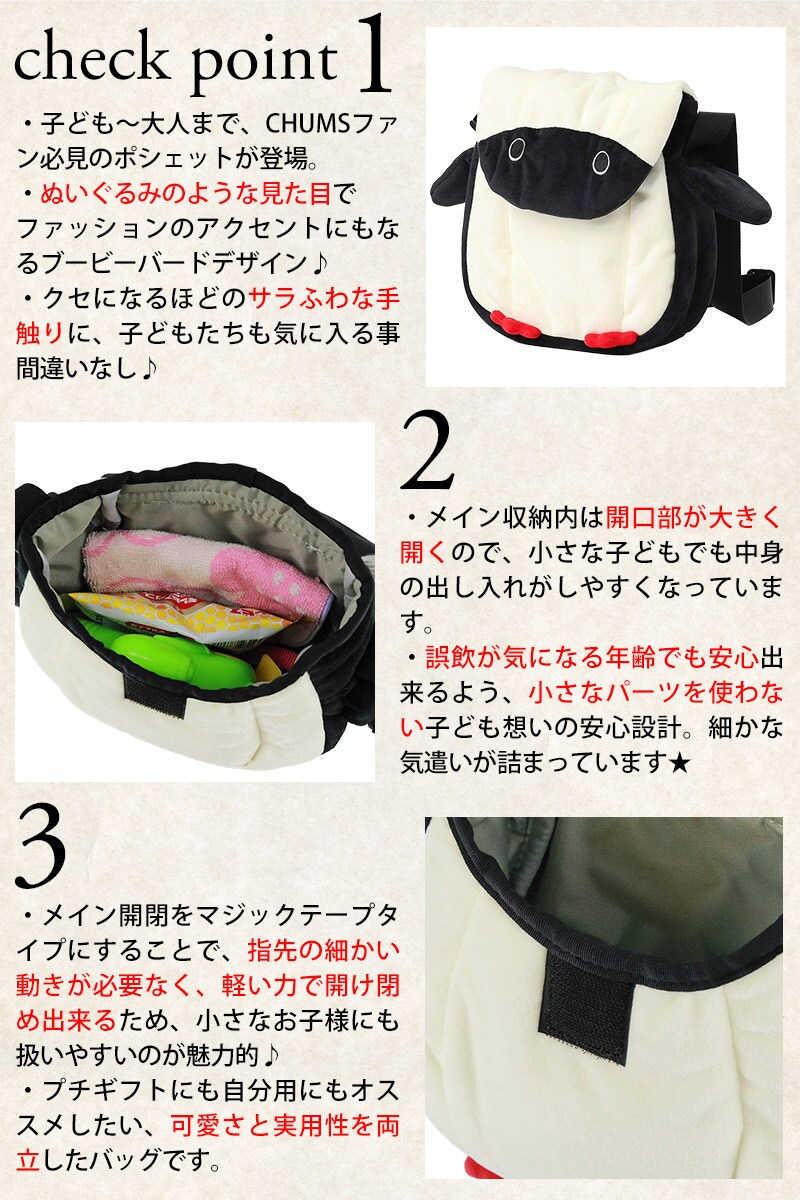 check point 1

・子ども～大人まで、CHUMSファン必見のポシェットが登場。
・ぬいぐるみのような見た目でファッションのアクセントにもなるブービーバードデザイン♪
・クセになるほどのサラふわな手触りに、子どもたちも気に入る事間違いなし♪

2

・メイン収納内は開口部が大きく開くので、小さな子どもでも中身の出し入れがしやすくなっています。
・誤飲が気になる年齢でも安心出来るよう、小さなパーツを使わない子ども想いの安心設計。細かな気遣いが詰まっています★

3

・メイン開閉をマジックテープタイプにすることで、指先の細かい動きが必要なく、軽い力で開け閉め出来るため、小さなお子様にも扱いやすいのが魅力的♪
・プチギフトにも自分用にもオススメしたい、可愛さと実用性を両立したバッグです。