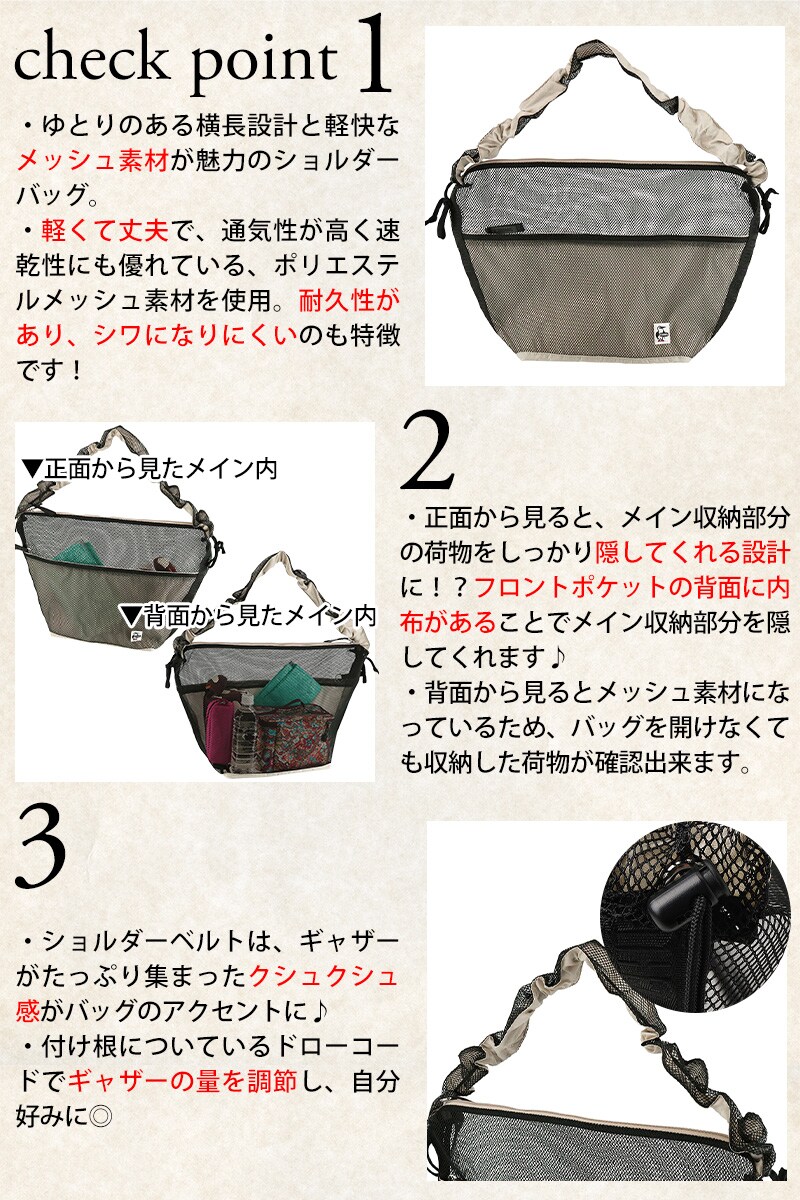 check point 1

・ゆとりのある横長設計と軽快なメッシュ素材が魅力のショルダーバッグ。
・軽くて丈夫で、通気性が高く速乾性にも優れている、ポリエステルメッシュ素材を使用。耐久性があり、シワになりにくいのも特徴です！

▼正面から見たメイン内

▼背面から見たメイン内

2

・正面から見ると、メイン収納部分の荷物をしっかり隠してくれる設計に！？フロントポケットの背面に内布があることでメイン収納部分を隠してくれます♪
・背面から見るとメッシュ素材になっているため、バッグを開けなくても収納した荷物が確認出来ます。

3

・ショルダーベルトは、ギャザーがたっぷり集まったクシュクシュ感がバッグのアクセントに♪
・付け根についているドローコードでギャザーの量を調節し、自分好みに◎