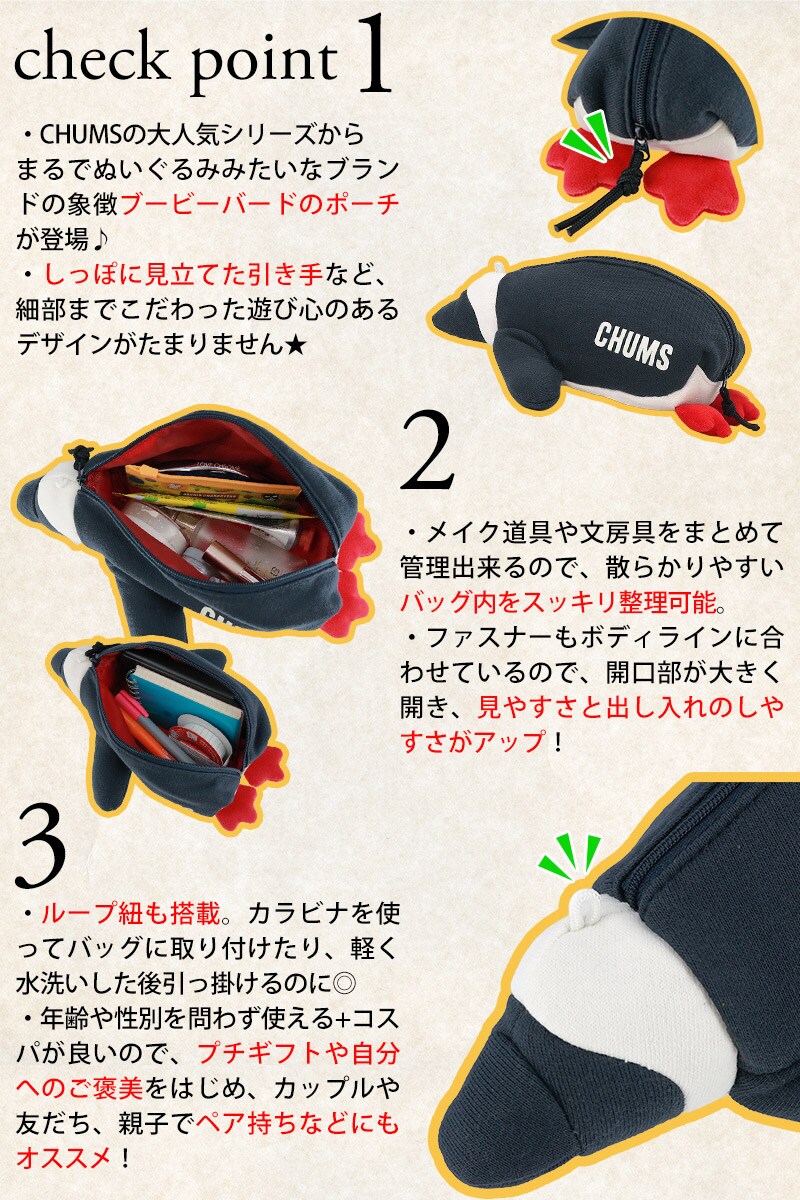 check point 1

・CHUMSの大人気シリーズからまるでぬいぐるみみたいなブランドの象徴ブービーバードのポーチが登場♪
・しっぽに見立てた引き手など、細部までこだわった遊び心のあるデザインがたまりません★

CHUMS

2

・メイク道具や文房具をまとめて管理出来るので、散らかりやすいバッグ内をスッキリ整理可能。
・ファスナーもボディラインに合わせているので、開口部が大きく開き、見やすさと出し入れのしやすさがアップ！

3

・ループ紐も搭載。カラビナを使ってバッグに取り付けたり、軽く水洗いした後引っ掛けるのに◎
・年齢や性別を問わず使える+コスパが良いので、プチギフトや自分へのご褒美をはじめ、カップルや友だち、親子でペア持ちなどにもオススメ！