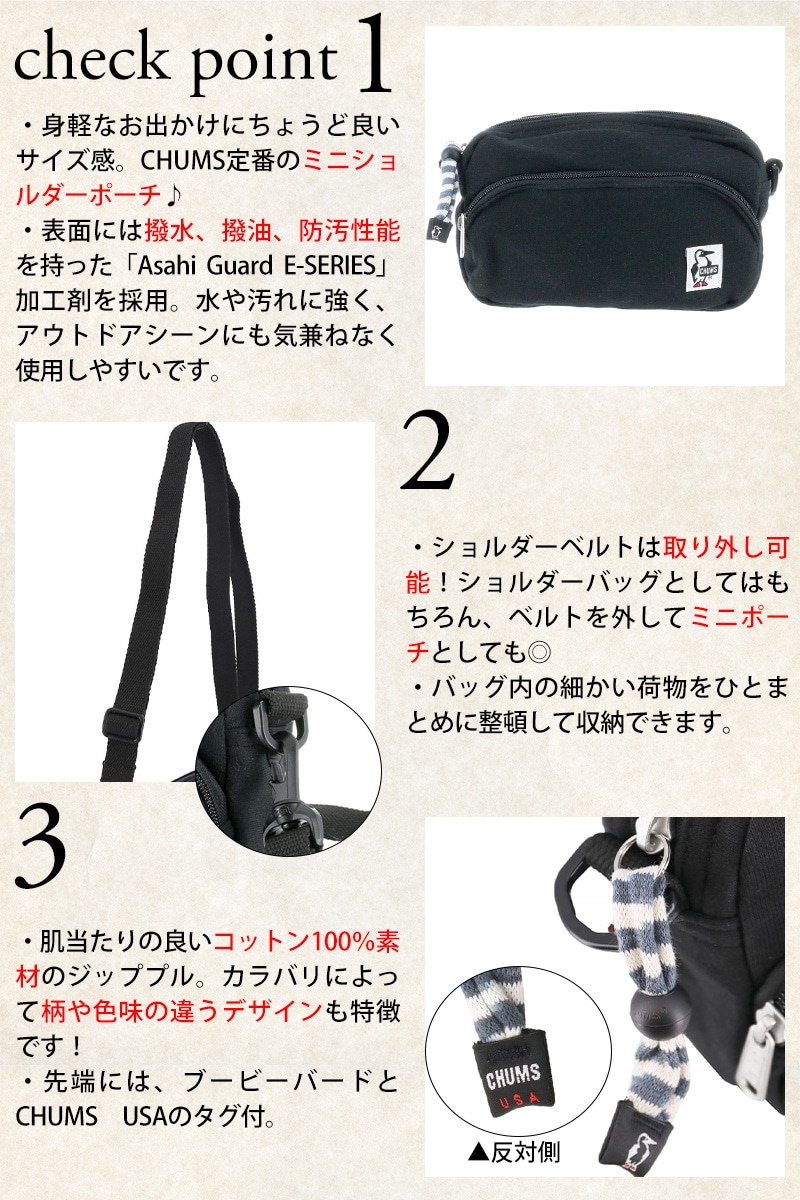 check point 1

・身軽なお出かけにちょうど良いサイズ感。CHUMS定番のミニショルダーポーチ♪
・表面には撥水、撥油、防汚性能を持った「Asahi Guard E-SERIES」加工剤を採用。水や汚れに強く、アウトドアシーンにも気兼ねなく使用しやすいです。

CHUMS

2

・ショルダーベルトは取り外し可能！ショルダーバッグとしてはもちろん、ベルトを外してミニポーチとしても◎
・バッグ内の細かい荷物をひとまとめに整頓して収納できます。

3

・肌当たりの良いコットン100%素材のジッププル。カラバリによって柄や色味の違うデザインも特徴です！
・先端には、ブービーバードとCHUMS　USAのタグ付。

CHUMS
USA

▲反対側