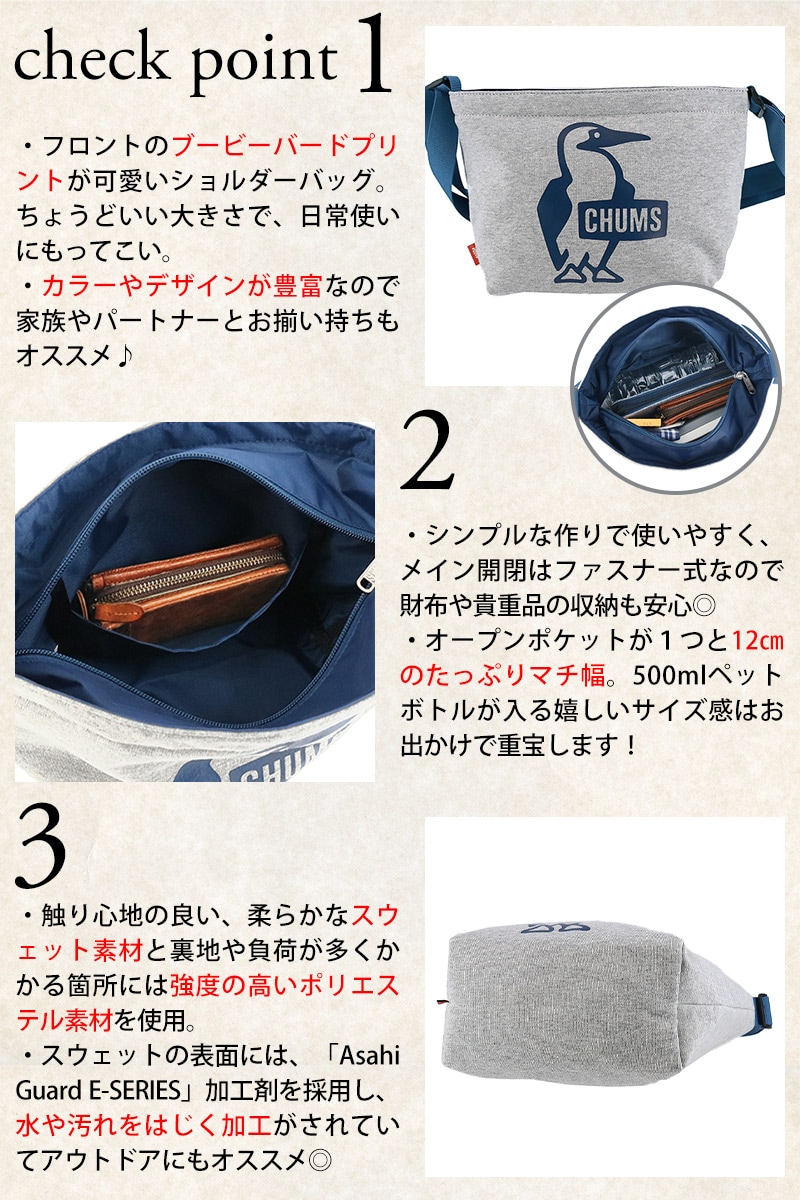 check point 1

・フロントのブービーバードプリントが可愛いショルダーバッグ。ちょうどいい大きさで、日常使いにもってこい。
・カラーやデザインが豊富なので家族やパートナーとお揃い持ちもオススメ♪

CHUMS

2

・シンプルな作りで使いやすく、メイン開閉はファスナー式なので財布や貴重品の収納も安心◎
・オープンポケットが１つと12㎝のたっぷりマチ幅。500mlペットボトルが入る嬉しいサイズ感はお出かけで重宝します！

CHUMS

3

・触り心地の良い、柔らかなスウェット素材と裏地や負荷が多くかかる箇所には強度の高いポリエステル素材を使用。
・スウェットの表面には、「Asahi Guard E-SERIES」加工剤を採用し、水や汚れをはじく加工がされていてアウトドアにもオススメ◎