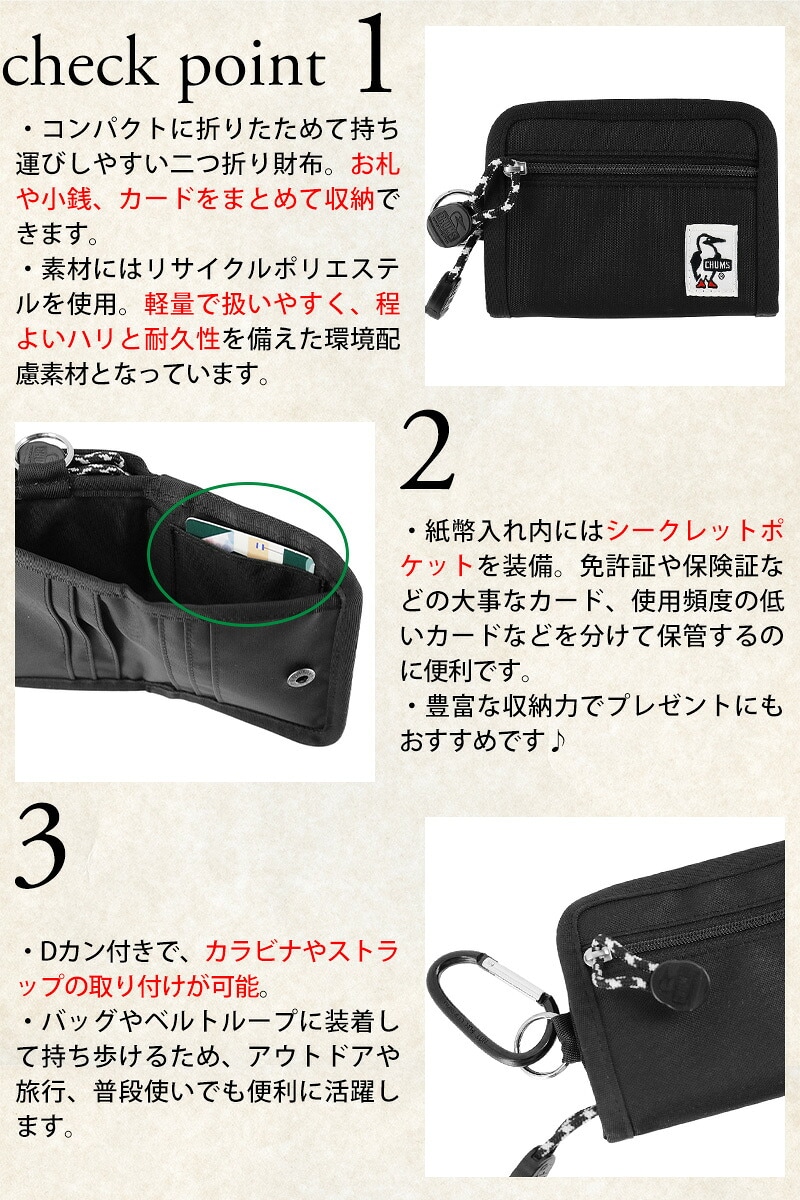 check point 1

・コンパクトに折りたためて持ち運びしやすい二つ折り財布。お札や小銭、カードをまとめて収納できます。
・素材にはリサイクルポリエステルを使用。軽量で扱いやすく、程よいハリと耐久性を備えた環境配慮素材となっています。

CHUMS

2

・紙幣入れ内にはシークレットポケットを装備。免許証や保険証などの大事なカード、使用頻度の低いカードなどを分けて保管するのに便利です。
・豊富な収納力でプレゼントにもおすすめです♪

3

・Dカン付きで、カラビナやストラップの取り付けが可能。
・バッグやベルトループに装着して持ち歩けるため、アウトドアや旅行、普段使いでも便利に活躍します。