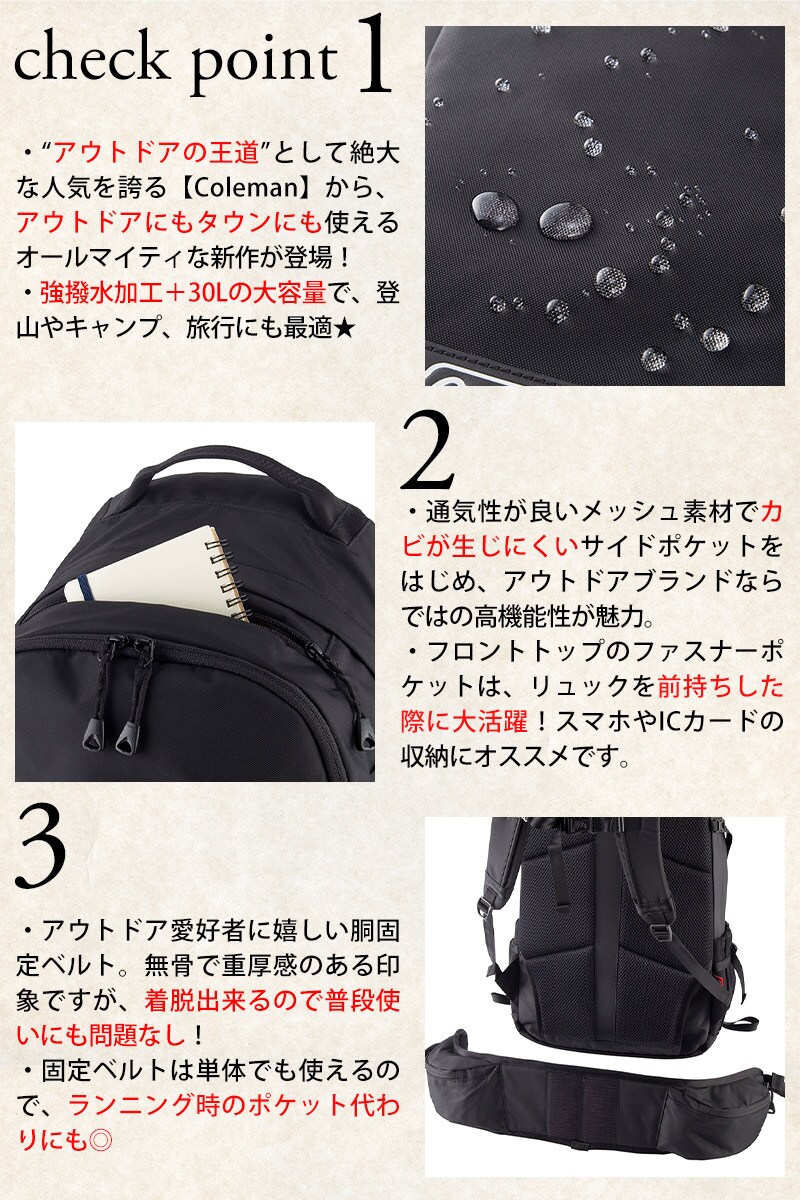 check point 1

・“アウトドアの王道”として絶大な人気を誇る【Coleman】から、アウトドアにもタウンにも使えるオールマイティな新作が登場！
・強撥水加工＋30Lの大容量で、登山やキャンプ、旅行にも最適★

2

・通気性が良いメッシュ素材でカビが生じにくいサイドポケットをはじめ、アウトドアブランドならではの高機能性が魅力。
・フロントトップのファスナーポケットは、リュックを前持ちした際に大活躍！スマホやICカードの収納にオススメです。

3

・アウトドア愛好者に嬉しい胴固定ベルト。無骨で重厚感のある印象ですが、着脱出来るので普段使いにも問題なし！
・固定ベルトは単体でも使えるので、ランニング時のポケット代わりにも◎