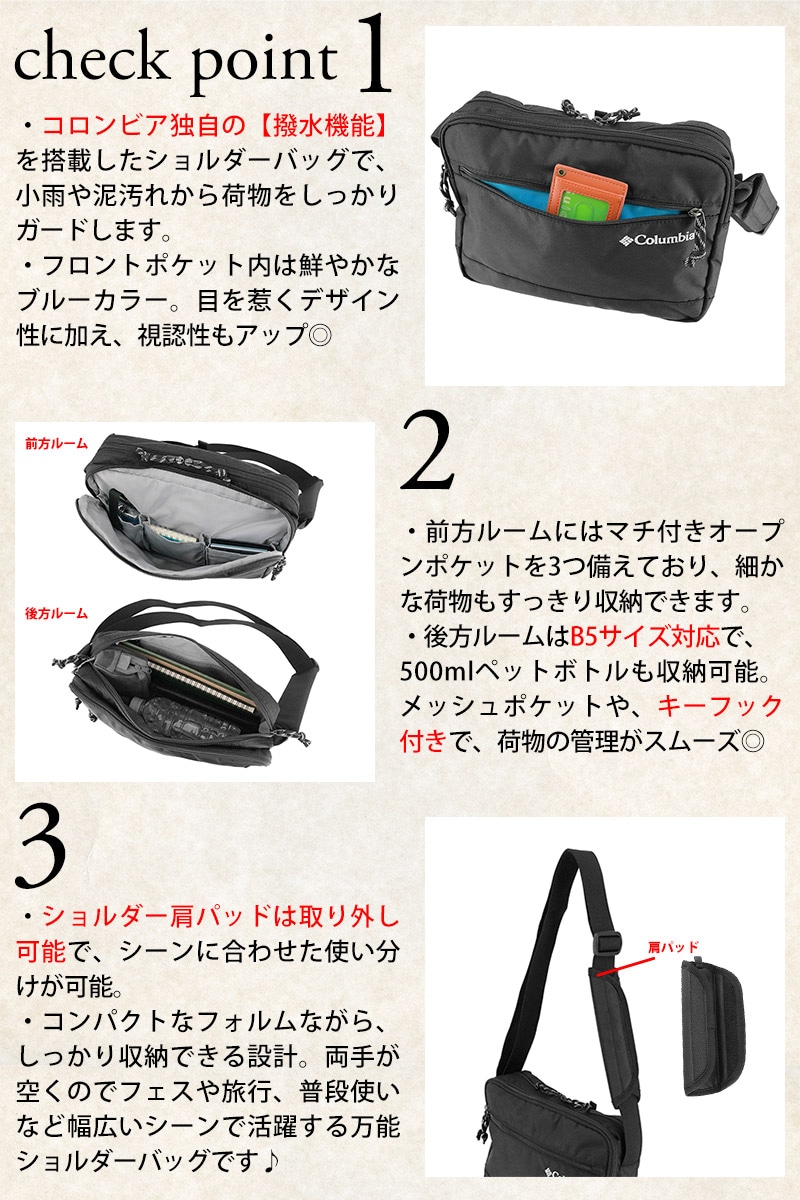 check point 1

・コロンビア独自の【撥水機能】を搭載したショルダーバッグで、小雨や泥汚れから荷物をしっかりガードします。
・フロントポケット内は鮮やかなブルーカラー。目を惹くデザイン性に加え、視認性もアップ◎

Columbia

前方ルーム

後方ルーム

2

・前方ルームにはマチ付きオープンポケットを3つ備えており、細かな荷物もすっきり収納できます。
・後方ルームはB5サイズ対応で、500mlペットボトルも収納可能。メッシュポケットや、キーフック付きで、荷物の管理がスムーズ◎

3

・ショルダー肩パッドは取り外し可能で、シーンに合わせた使い分けが可能。
・コンパクトなフォルムながら、しっかり収納できる設計。両手が空くのでフェスや旅行、普段使いなど幅広いシーンで活躍する万能ショルダーバッグです♪

肩パッド