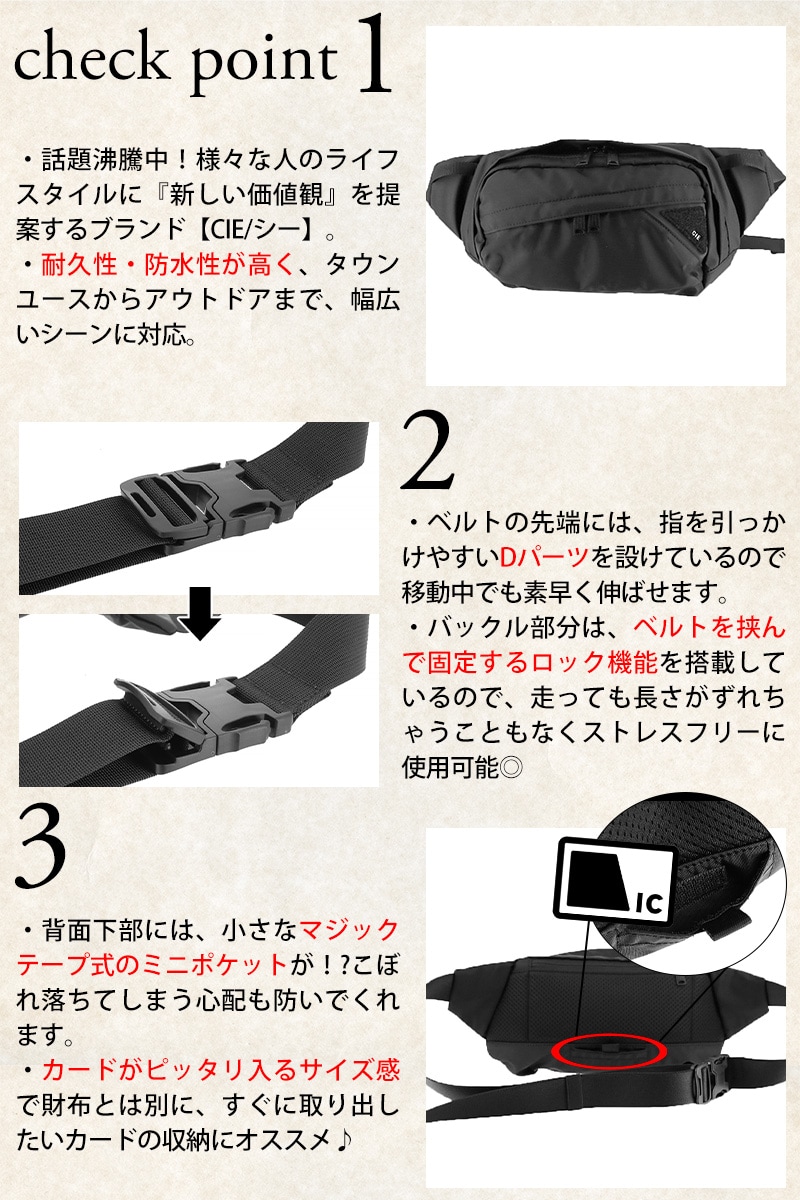 check point 1

・話題沸騰中！様々な人のライフスタイルに『新しい価値観』を提案するブランド【CIE/シー】。
・耐久性・防水性が高く、タウンユースからアウトドアまで、幅広いシーンに対応。

CIE

2

・ベルトの先端には、指を引っかけやすいDパーツを設けているので移動中でも素早く伸ばせます。
・バックル部分は、ベルトを挟んで固定するロック機能を搭載しているので、走っても長さがずれちゃうこともなくストレスフリーに使用可能◎

3

・背面下部には、小さなマジックテープ式のミニポケットが！?こぼれ落ちてしまう心配も防いでくれます。
・カードがピッタリ入るサイズ感で財布とは別に、すぐに取り出したいカードの収納にオススメ♪

IC