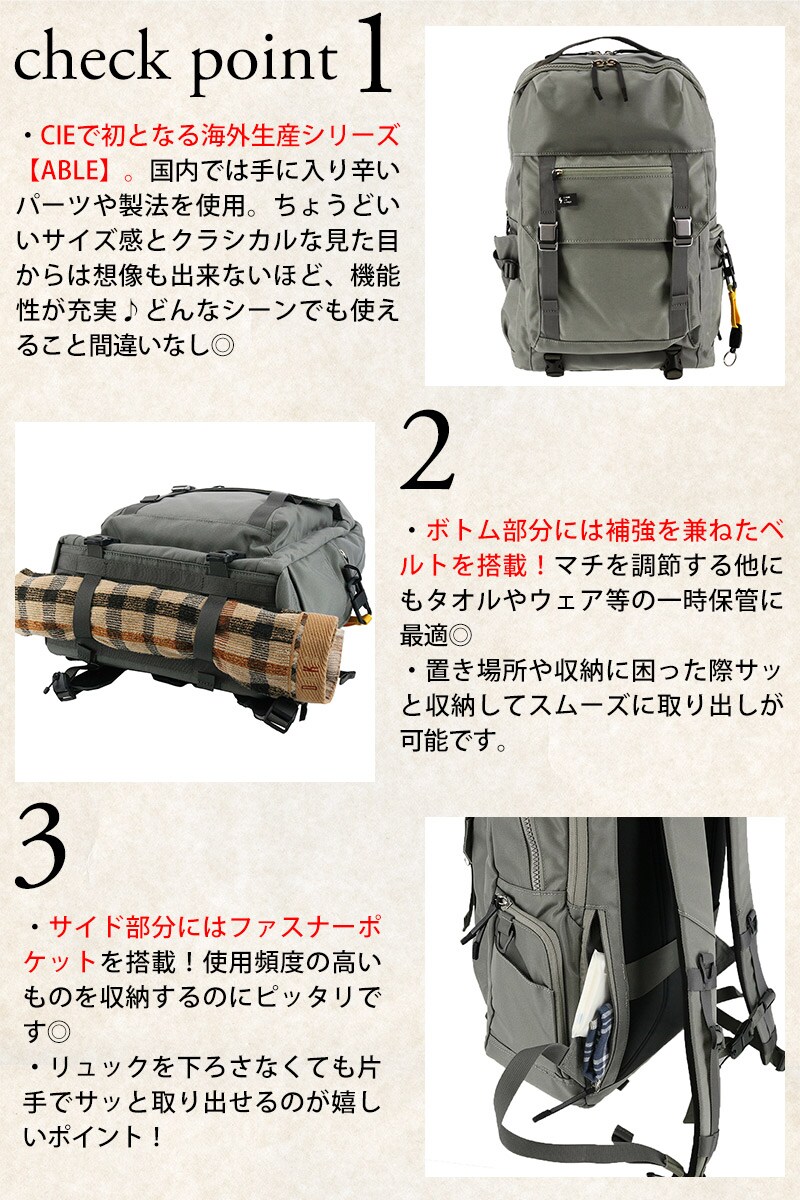 check point 1

・CIEで初となる海外生産シリーズ【ABLE】。国内では手に入り辛いパーツや製法を使用。ちょうどいいサイズ感とクラシカルな見た目からは想像も出来ないほど、機能性が充実♪どんなシーンでも使えること間違いなし◎

2

・ボトム部分には補強を兼ねたベルトを搭載！マチを調節する他にもタオルやウェア等の一時保管に最適◎
・置き場所や収納に困った際サッと収納してスムーズに取り出しが可能です。

3

・サイド部分にはファスナーポケットを搭載！使用頻度の高いものを収納するのにピッタリです◎
・リュックを下ろさなくても片手でサッと取り出せるのが嬉しいポイント！