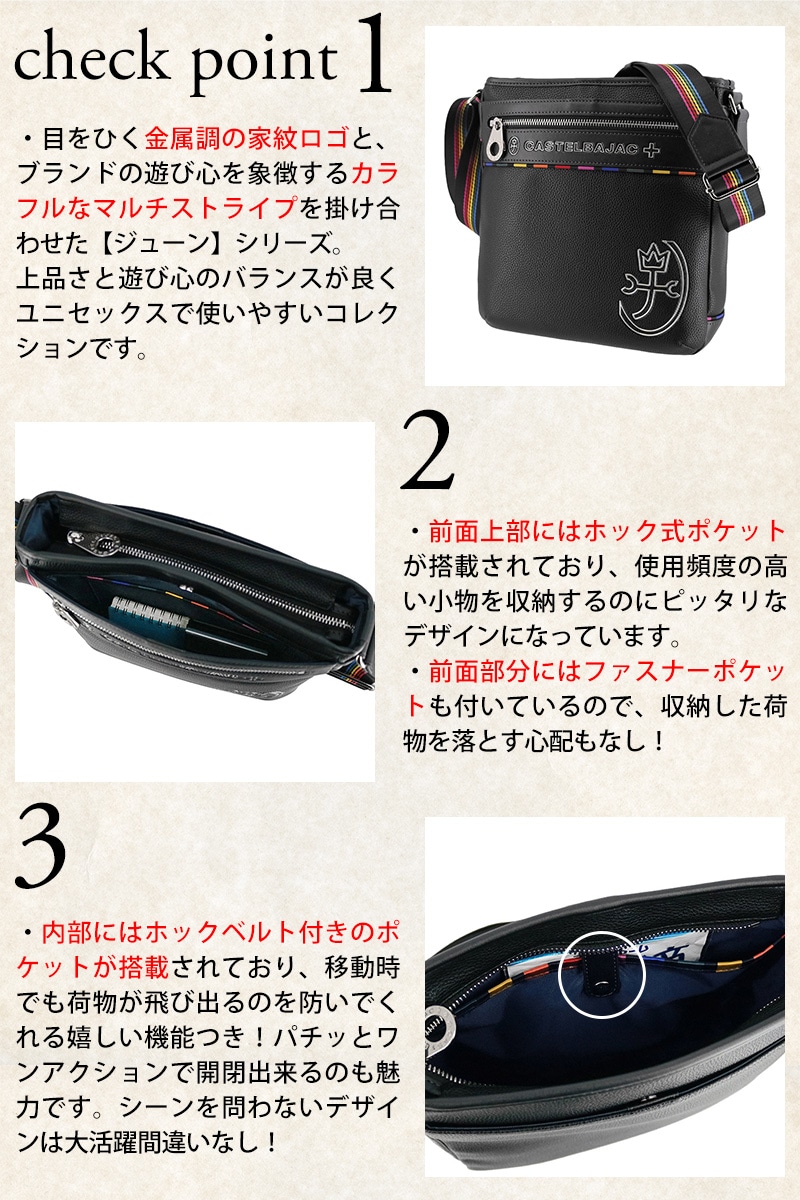 check point 1

・目をひく金属調の家紋ロゴと、ブランドの遊び心を象徴するカラフルなマルチストライプを掛け合わせた【ジューン】シリーズ。
上品さと遊び心のバランスが良くユニセックスで使いやすいコレクションです。

CASTELBAJAC

2

・前面上部にはホック式ポケットが搭載されており、使用頻度の高い小物を収納するのにピッタリなデザインになっています。
・前面部分にはファスナーポケットも付いているので、収納した荷物を落とす心配もなし！

3

・内部にはホックベルト付きのポケットが搭載されており、移動時でも荷物が飛び出るのを防いでくれる嬉しい機能つき！パチッとワンアクションで開閉出来るのも魅力です。シーンを問わないデザインは大活躍間違いなし！