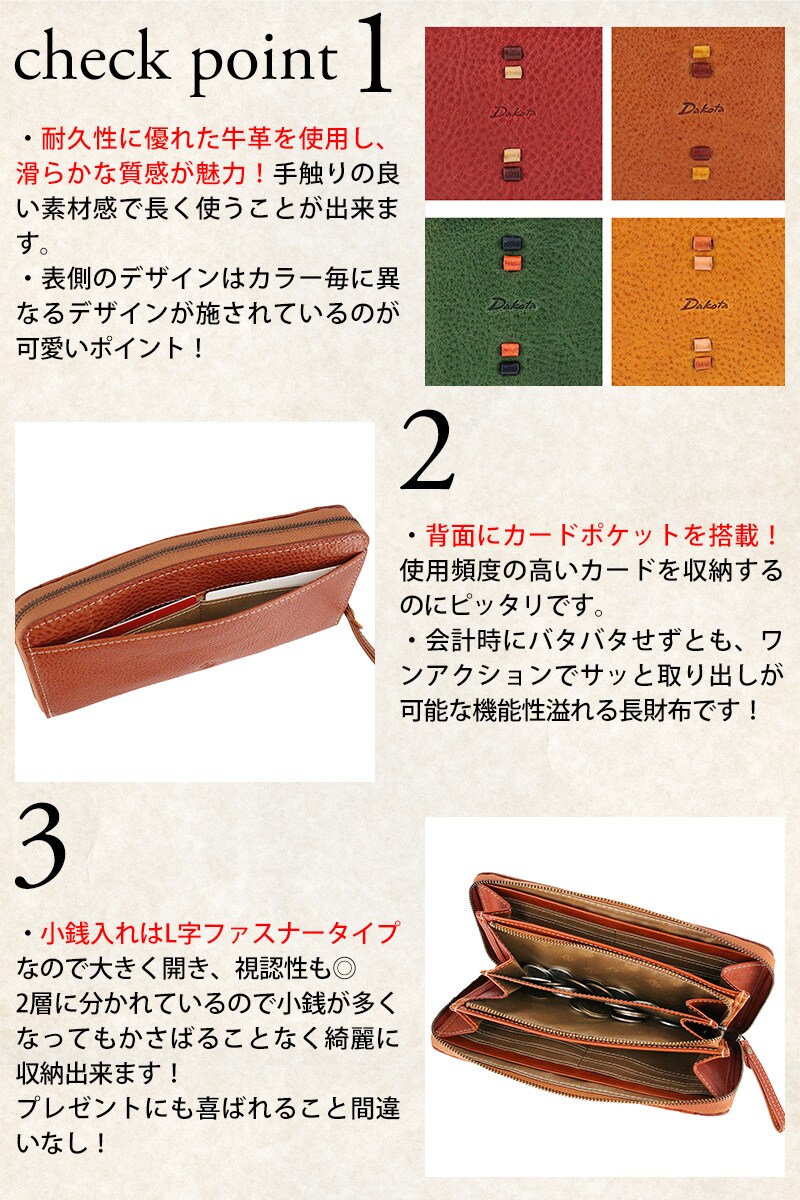 check point 1

・耐久性に優れた牛革を使用し、滑らかな質感が魅力！手触りの良い素材感で長く使うことが出来ます。
・表側のデザインはカラー毎に異なるデザインが施されているのが可愛いポイント！

Dakota
Dakota
Dakota
Dakota

2

・背面にカードポケットを搭載！使用頻度の高いカードを収納するのにピッタリです。
・会計時にバタバタせずとも、ワンアクションでサッと取り出しが可能な機能性溢れる長財布です！

3

・小銭入れはL字ファスナータイプなので大きく開き、視認性も◎
2層に分かれているので小銭が多くなってもかさばることなく綺麗に収納出来ます！
プレゼントにも喜ばれること間違いなし！