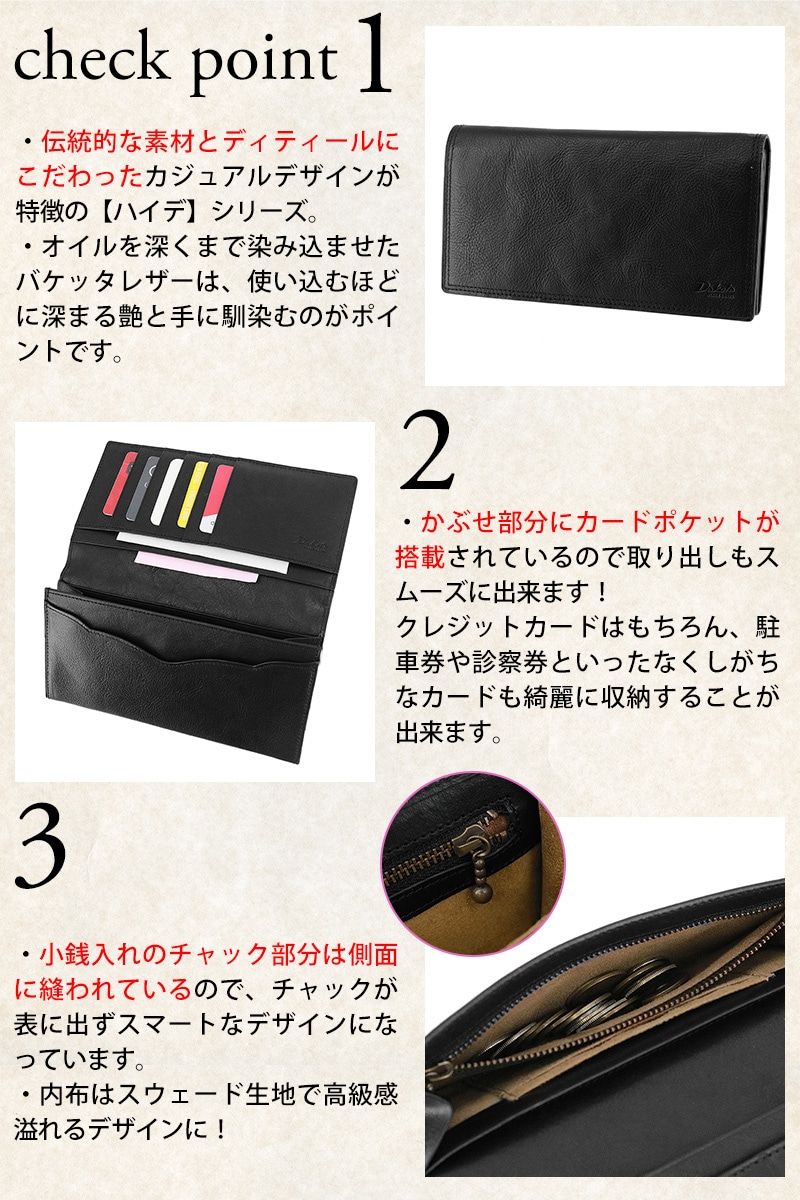 check point 1

・伝統的な素材とディティールにこだわったカジュアルデザインが特徴の【ハイデ】シリーズ。
・オイルを深くまで染み込ませたバケッタレザーは、使い込むほどに深まる艶と手に馴染むのがポイントです。

2

・かぶせ部分にカードポケットが搭載されているので取り出しもスムーズに出来ます！
クレジットカードはもちろん、駐車券や診察券といったなくしがちなカードも綺麗に収納することが出来ます。

3

・小銭入れのチャック部分は側面に縫われているので、チャックが表に出ずスマートなデザインになっています。
・内布はスウェード生地で高級感溢れるデザインに！