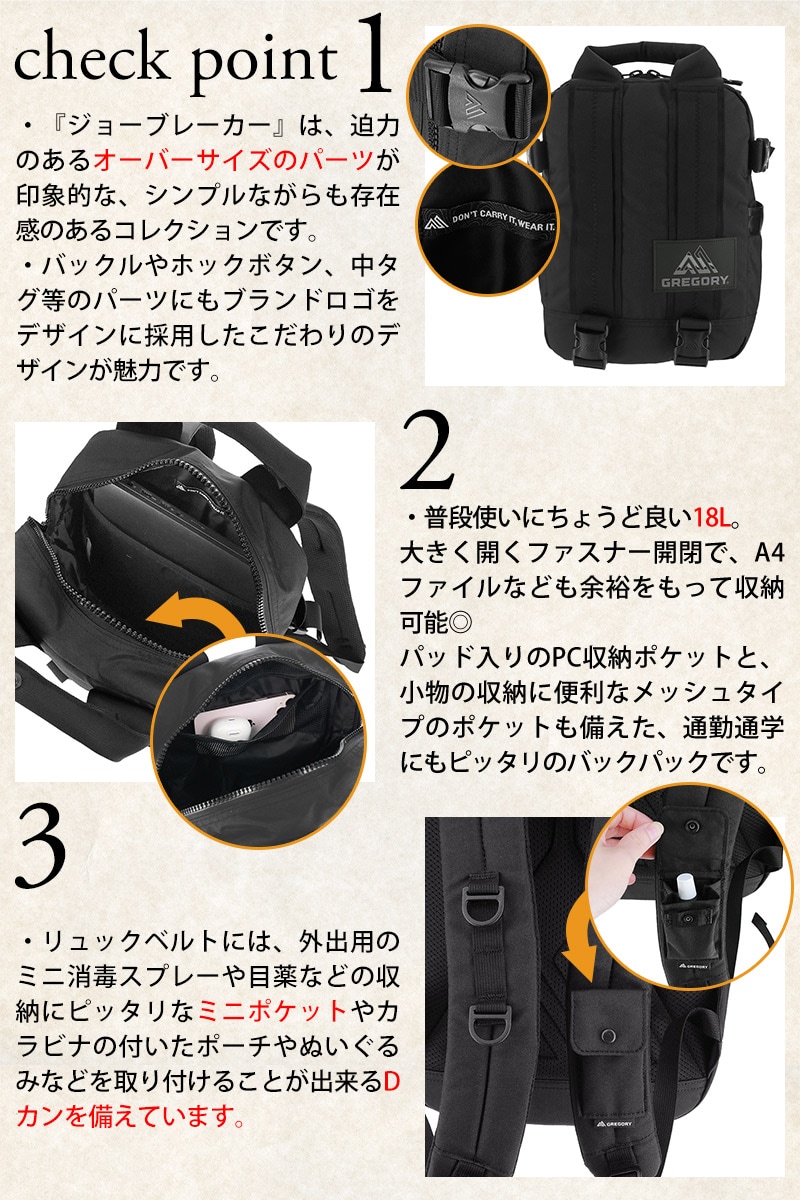 check point 1

・『ジョーブレーカー』は、迫力のあるオーバーサイズのパーツが印象的な、シンプルながらも存在感のあるコレクションです。
・バックルやホックボタン、中タグ等のパーツにもブランドロゴをデザインに採用したこだわりのデザインが魅力です。

DON'T CARRY IT, WEAR IT.

GREGORY

2

・普段使いにちょうど良い18L。
大きく開くファスナー開閉で、A4ファイルなども余裕をもって収納可能◎
パッド入りのPC収納ポケットと、小物の収納に便利なメッシュタイプのポケットも備えた、通勤通学にもピッタリのバックパックです。

3

・リュックベルトには、外出用のミニ消毒スプレーや目薬などの収納にピッタリなミニポケットやカラビナの付いたポーチやぬいぐるみなどを取り付けることが出来るDカンを備えています。

GREGORY

GREGORY