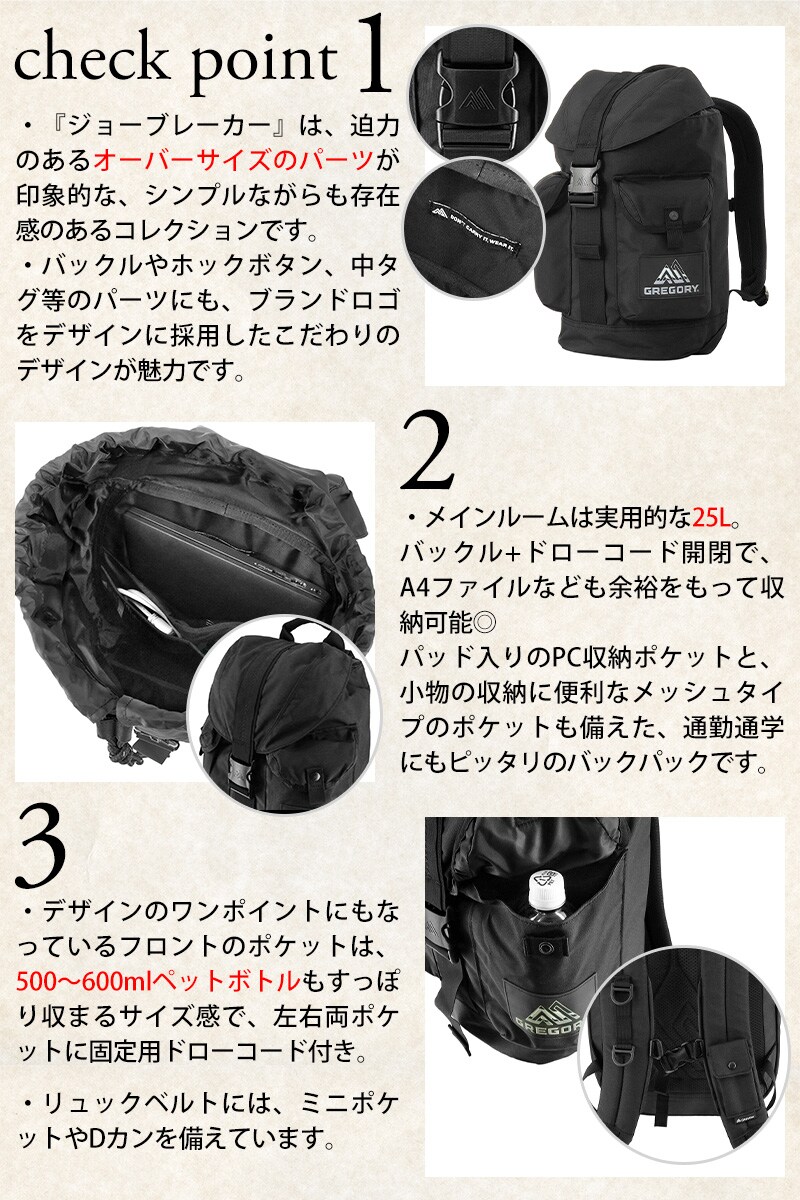 check point 1

・『ジョーブレーカー』は、迫力のあるオーバーサイズのパーツが印象的な、シンプルながらも存在感のあるコレクションです。
・バックルやホックボタン、中タグ等のパーツにも、ブランドロゴをデザインに採用したこだわりのデザインが魅力です。

DON'T CARRY IT, WEAR IT.

GREGORY

2

・メインルームは実用的な25L。バックル+ドローコード開閉で、A4ファイルなども余裕をもって収納可能◎
パッド入りのPC収納ポケットと、小物の収納に便利なメッシュタイプのポケットも備えた、通勤通学にもピッタリのバックパックです。

3

・デザインのワンポイントにもなっているフロントのポケットは、500〜600mlペットボトルもすっぽり収まるサイズ感で、左右両ポケットに固定用ドローコード付き。

・リュックベルトには、ミニポケットやDカンを備えています。

GREGORY