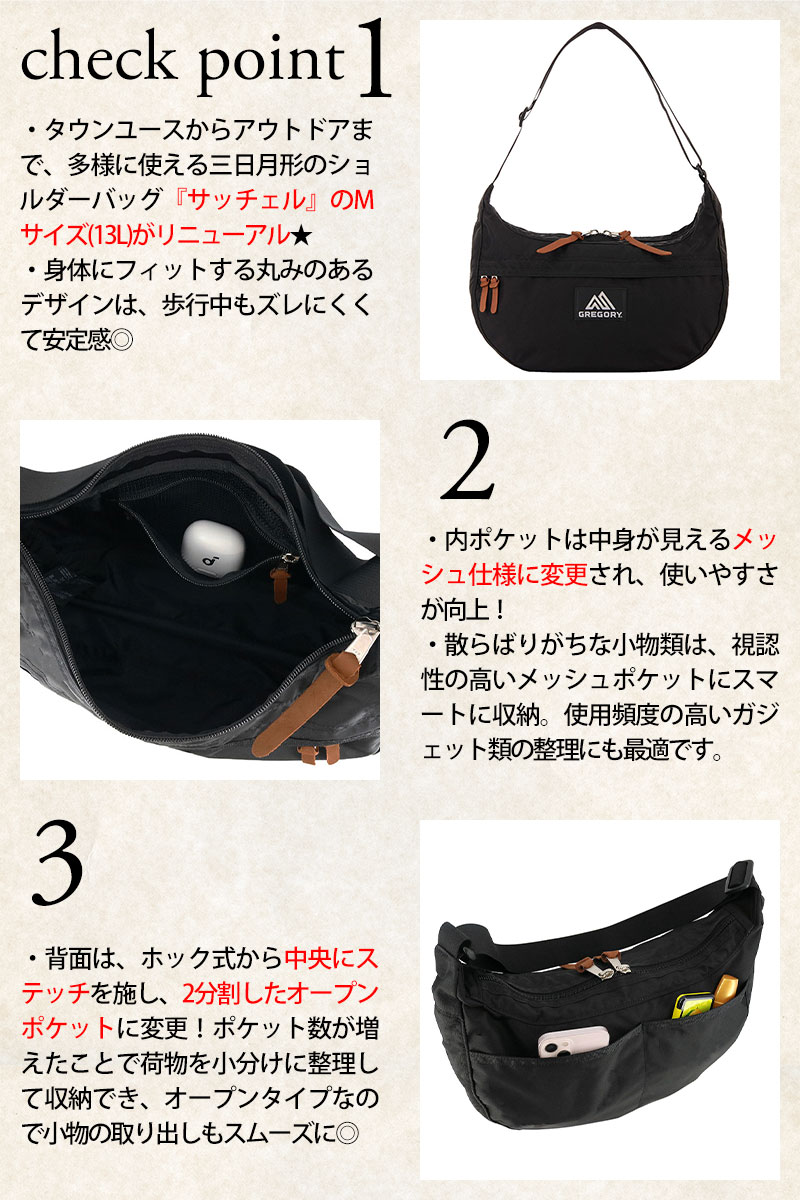 check point 1

・タウンユースからアウトドアまで、多様に使える三日月形のショルダーバッグ『サッチェル』のMサイズ(13L)がリニューアル★
・身体にフィットする丸みのあるデザインは、歩行中もズレにくくて安定感◎

GREGORY

2

・内ポケットは中身が見えるメッシュ仕様に変更され、使いやすさが向上！
・散らばりがちな小物類は、視認性の高いメッシュポケットにスマートに収納。使用頻度の高いガジェット類の整理にも最適です。

3

・背面は、ホック式から中央にステッチを施し、2分割したオープンポケットに変更！ポケット数が増えたことで荷物を小分けに整理して収納でき、オープンタイプなので小物の取り出しもスムーズに◎