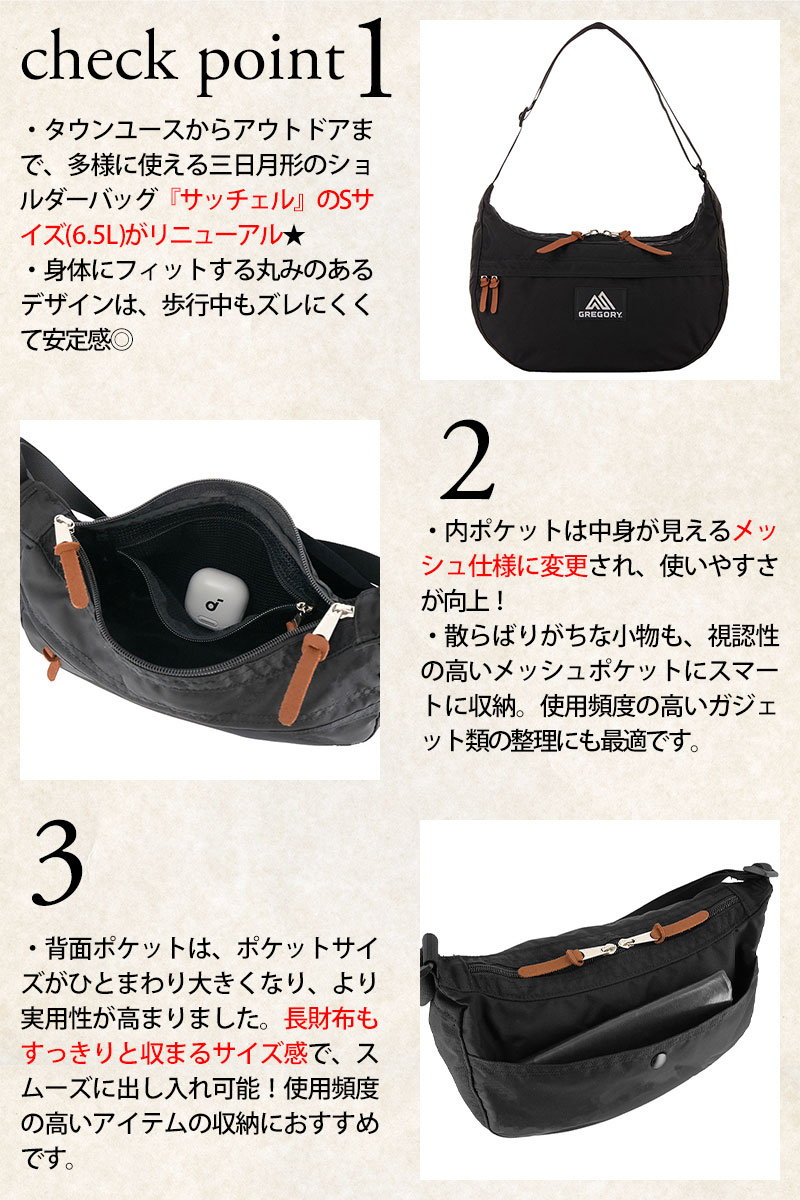 check point 1

・タウンユースからアウトドアまで、多様に使える三日月形のショルダーバッグ『サッチェル』のSサイズ(6.5L)がリニューアル★
・身体にフィットする丸みのあるデザインは、歩行中もズレにくくて安定感◎

GREGORY

2

・内ポケットは中身が見えるメッシュ仕様に変更され、使いやすさが向上！
・散らばりがちな小物も、視認性の高いメッシュポケットにスマートに収納。使用頻度の高いガジェット類の整理にも最適です。

3

・背面ポケットは、ポケットサイズがひとまわり大きくなり、より実用性が高まりました。長財布もすっきりと収まるサイズ感で、スムーズに出し入れ可能！使用頻度の高いアイテムの収納におすすめです。