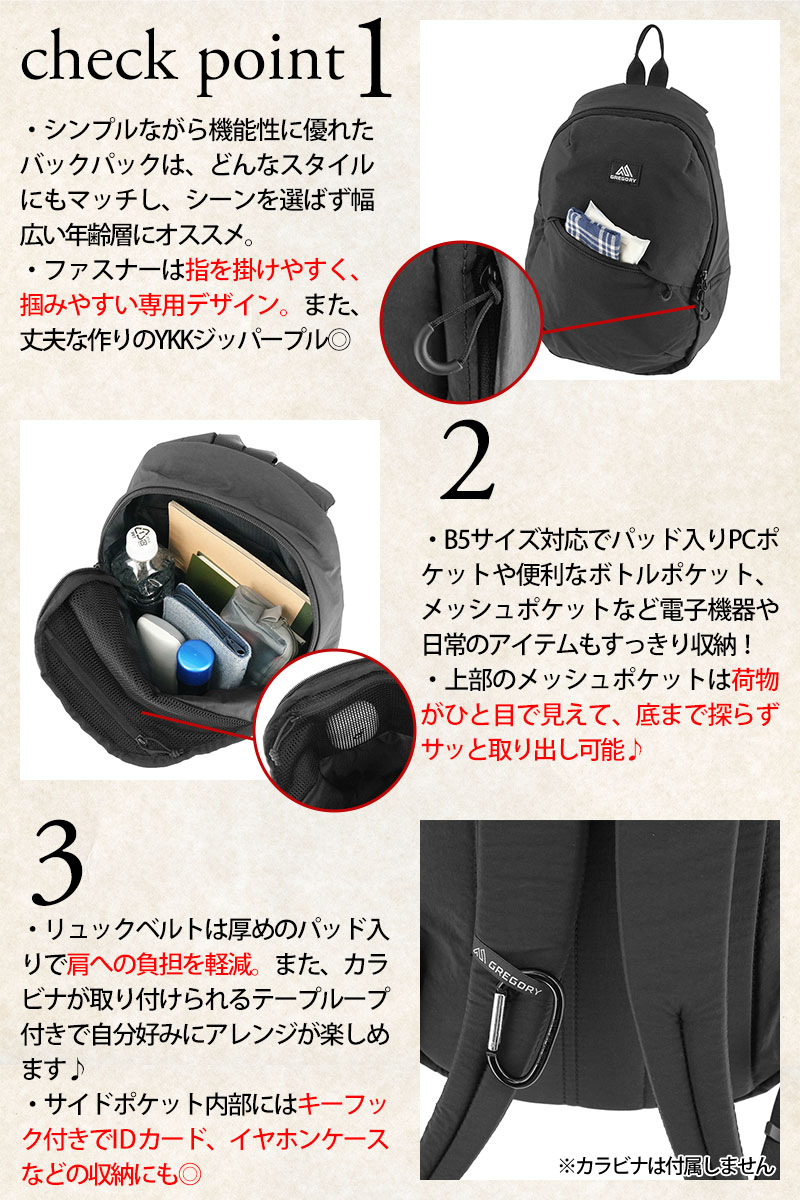 check point 1

・シンプルながら機能性に優れたバックパックは、どんなスタイルにもマッチし、シーンを選ばず幅広い年齢層にオススメ。
・ファスナーは指を掛けやすく、掴みやすい専用デザイン。また、丈夫な作りのYKKジッパープル◎

GREGORY

2

・B5サイズ対応でパッド入りPCポケットや便利なボトルポケット、メッシュポケットなど電子機器や日常のアイテムもすっきり収納！
・上部のメッシュポケットは荷物がひと目で見えて、底まで探らずサッと取り出し可能♪

3

・リュックベルトは厚めのパッド入りで肩への負担を軽減。また、カラビナが取り付けられるテープループ付きで自分好みにアレンジが楽しめます♪
・サイドポケット内部にはキーフック付きでIDカード、イヤホンケースなどの収納にも◎

GREGORY

※カラビナは付属しません