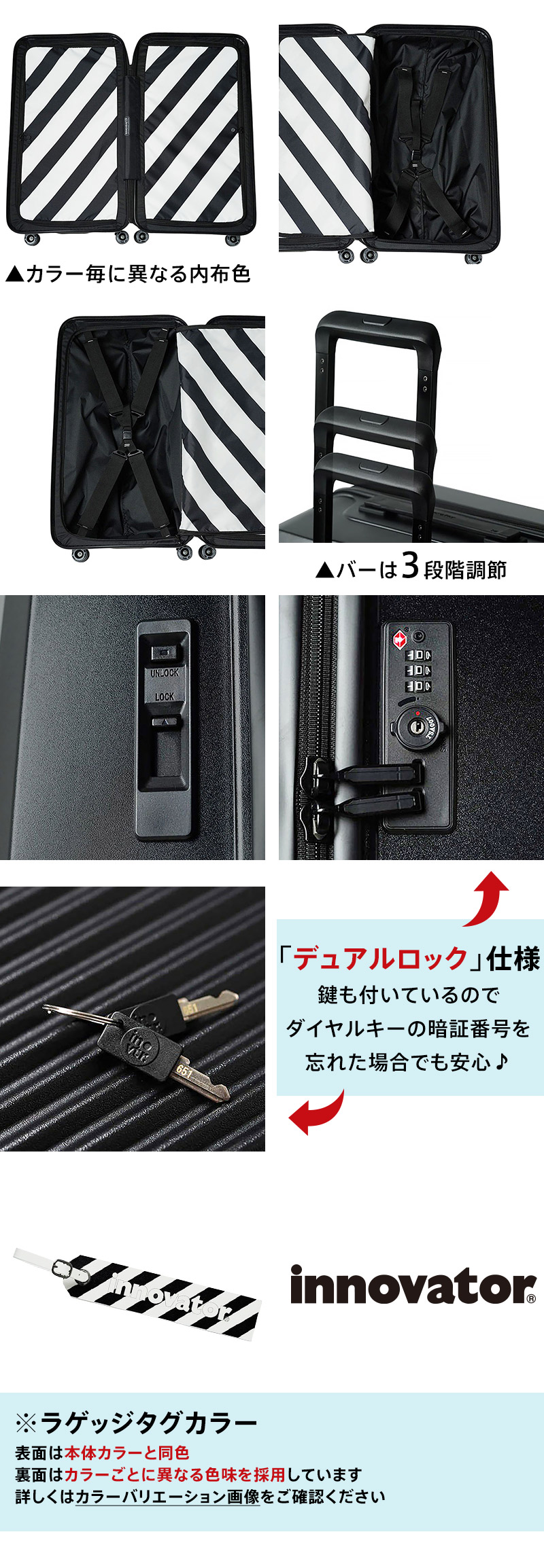 ▲カラー毎に異なる内布色

▲バーは3段階調節

UNLOCK

LOCK

「デュアルロック」仕様
鍵も付いているので
ダイヤルキーの暗証番号を
忘れた場合でも安心♪

651

innovator

innovator®

※ラゲッジタグカラー
表面は本体カラーと同色
裏面はカラーごとに異なる色味を採用しています
詳しくはカラーバリエーション画像をご確認ください