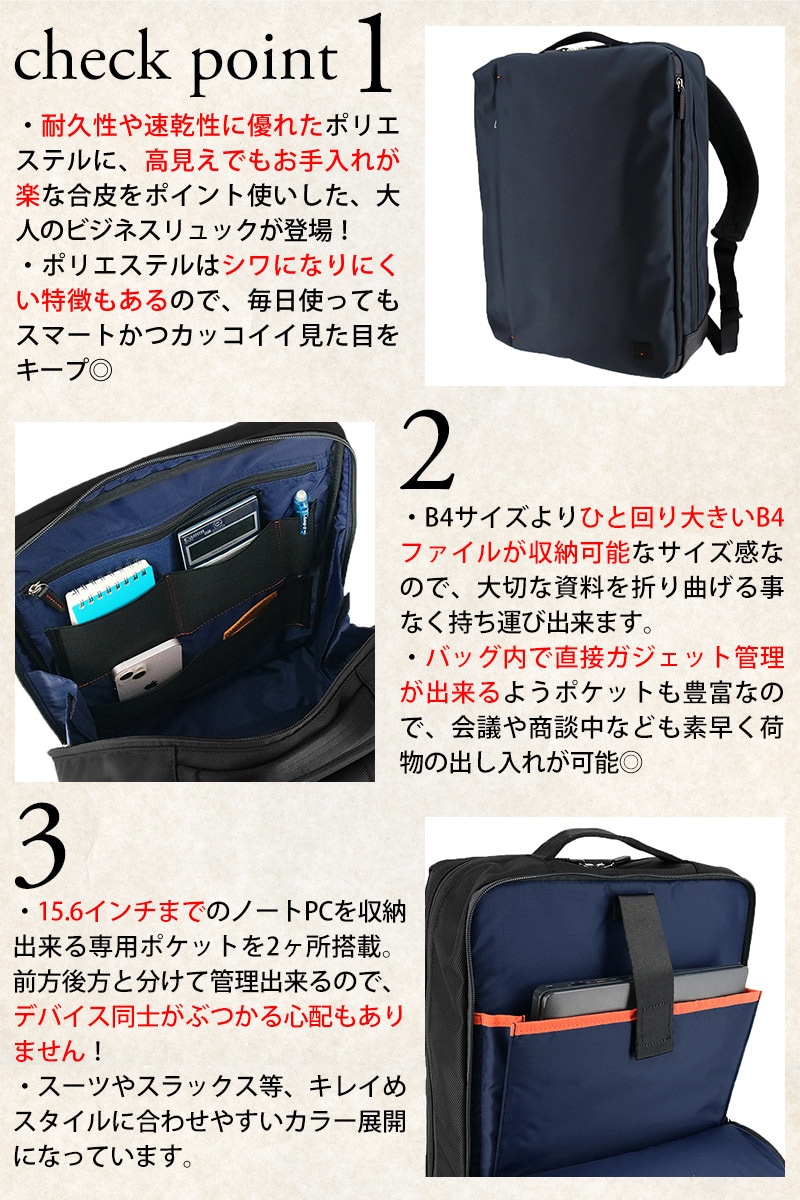 check point 1

・耐久性や速乾性に優れたポリエステルに、高見えでもお手入れが楽な合皮をポイント使いした、大人のビジネスリュックが登場！
・ポリエステルはシワになりにくい特徴もあるので、毎日使ってもスマートかつカッコイイ見た目をキープ◎

2

・B4サイズよりひと回り大きいB4ファイルが収納可能なサイズ感なので、大切な資料を折り曲げる事なく持ち運び出来ます。
・バッグ内で直接ガジェット管理が出来るようポケットも豊富なので、会議や商談中なども素早く荷物の出し入れが可能◎

3

・15.6インチまでのノートPCを収納出来る専用ポケットを2ヶ所搭載。前方後方と分けて管理出来るので、デバイス同士がぶつかる心配もありません！
・スーツやスラックス等、キレイめスタイルに合わせやすいカラー展開になっています。