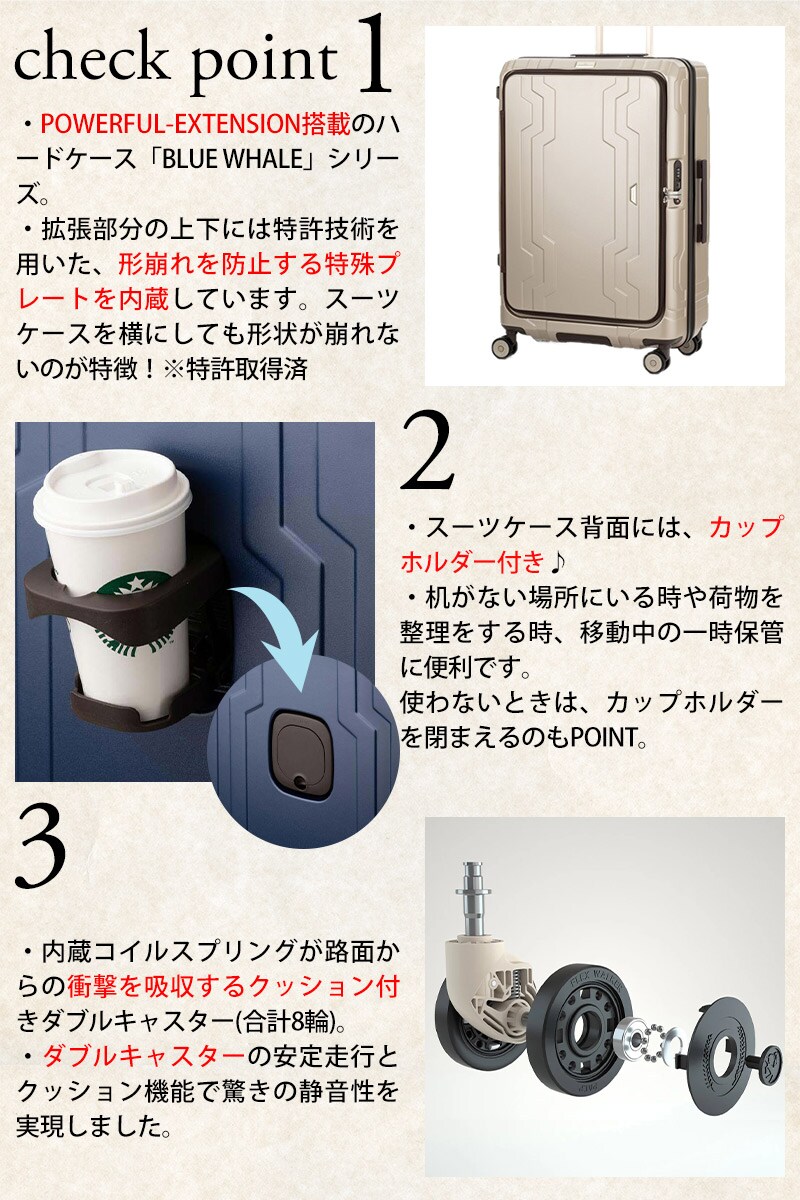 check point 1

・POWERFUL-EXTENSION搭載のハードケース「BLUE WHALE」シリーズ。
・拡張部分の上下には特許技術を用いた、形崩れを防止する特殊プレートを内蔵しています。スーツケースを横にしても形状が崩れないのが特徴！※特許取得済

2

・スーツケース背面には、カップホルダー付き♪
・机がない場所にいる時や荷物を整理をする時、移動中の一時保管に便利です。
使わないときは、カップホルダーを閉まえるのもPOINT。

3

・内蔵コイルスプリングが路面からの衝撃を吸収するクッション付きダブルキャスター(合計8輪)。
・ダブルキャスターの安定走行とクッション機能で驚きの静音性を実現しました。