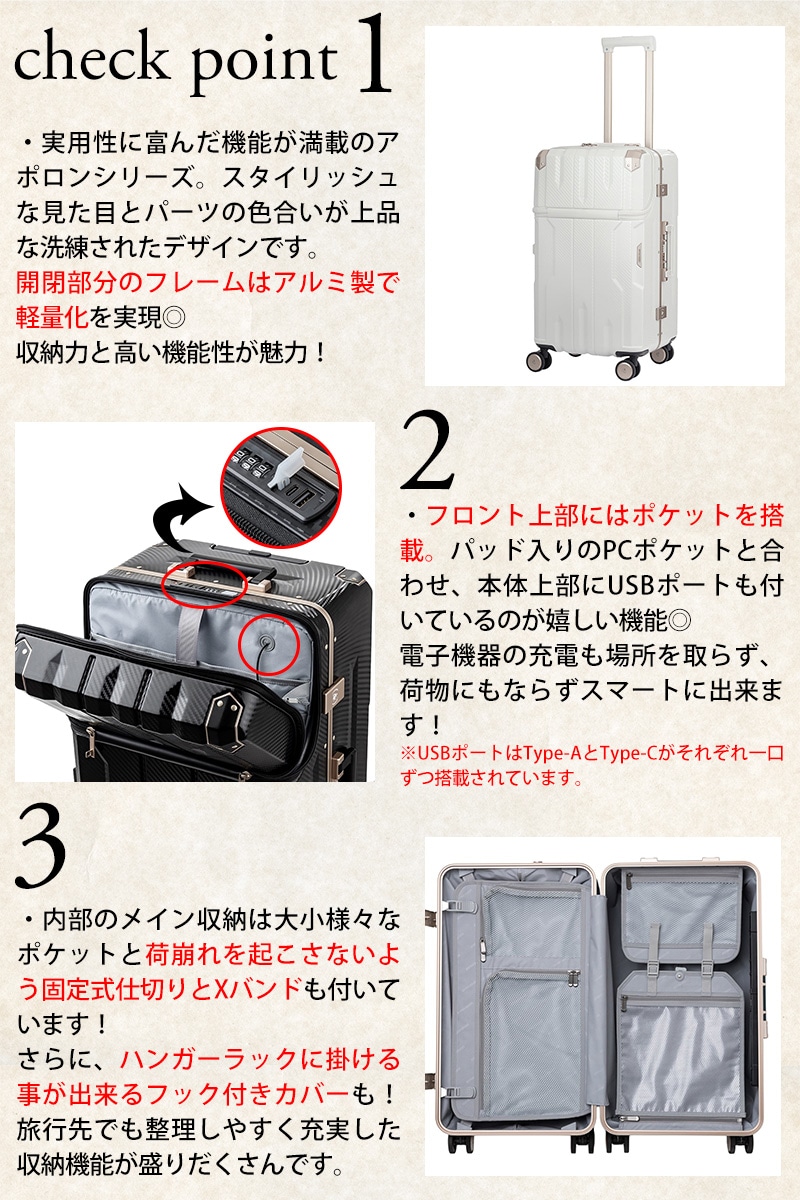 check point 1

・実用性に富んだ機能が満載のアポロンシリーズ。スタイリッシュな見た目とパーツの色合いが上品な洗練されたデザインです。
開閉部分のフレームはアルミ製で軽量化を実現◎
収納力と高い機能性が魅力！

2

・フロント上部にはポケットを搭載。パッド入りのPCポケットと合わせ、本体上部にUSBポートも付いているのが嬉しい機能◎
電子機器の充電も場所を取らず、荷物にもならずスマートに出来ます！
※USBポートはType-AとType-Cがそれぞれ一口ずつ搭載されています。

3

・内部のメイン収納は大小様々なポケットと荷崩れを起こさないよう固定式仕切りとXバンドも付いています！
さらに、ハンガーラックに掛ける事が出来るフック付きカバーも！
旅行先でも整理しやすく充実した収納機能が盛りだくさんです。