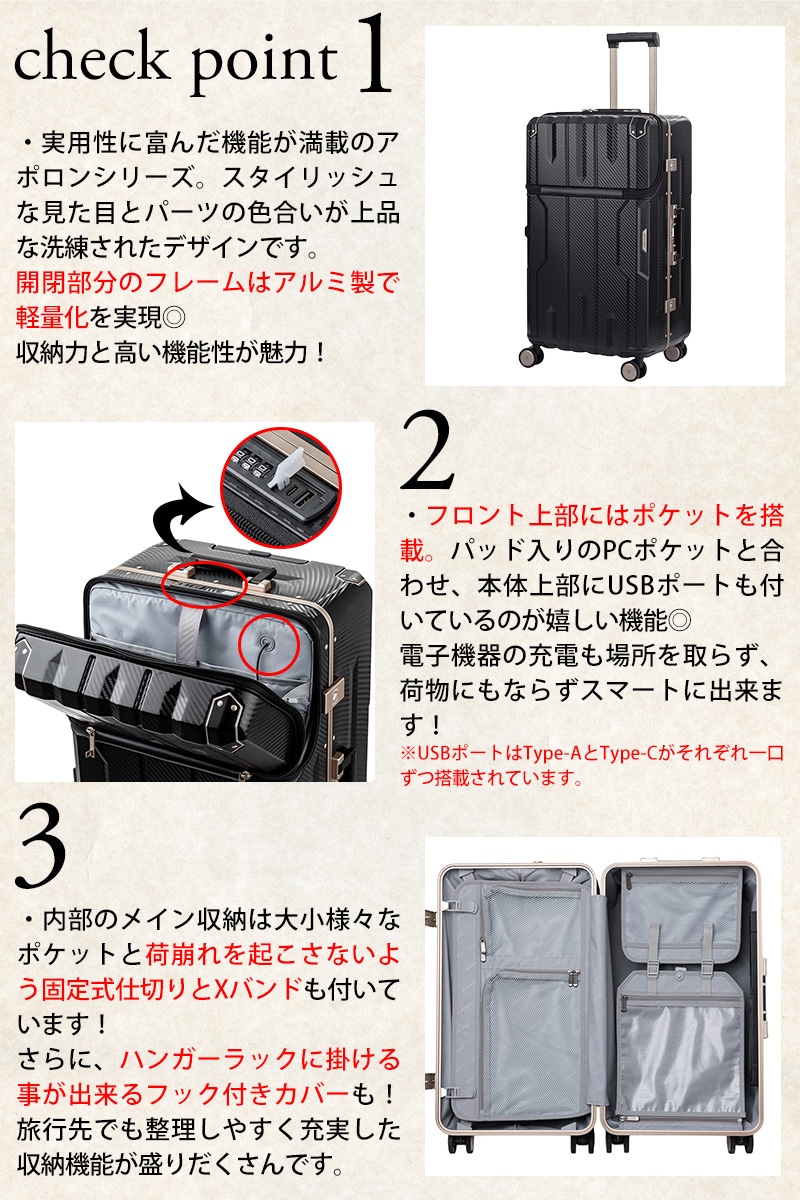 check point 1

・実用性に富んだ機能が満載のアポロンシリーズ。スタイリッシュな見た目とパーツの色合いが上品な洗練されたデザインです。
開閉部分のフレームはアルミ製で軽量化を実現◎
収納力と高い機能性が魅力！

2

・フロント上部にはポケットを搭載。パッド入りのPCポケットと合わせ、本体上部にUSBポートも付いているのが嬉しい機能◎
電子機器の充電も場所を取らず、荷物にもならずスマートに出来ます！
※USBポートはType-AとType-Cがそれぞれ一口ずつ搭載されています。

3

・内部のメイン収納は大小様々なポケットと荷崩れを起こさないよう固定式仕切りとXバンドも付いています！
さらに、ハンガーラックに掛ける事が出来るフック付きカバーも！
旅行先でも整理しやすく充実した収納機能が盛りだくさんです。