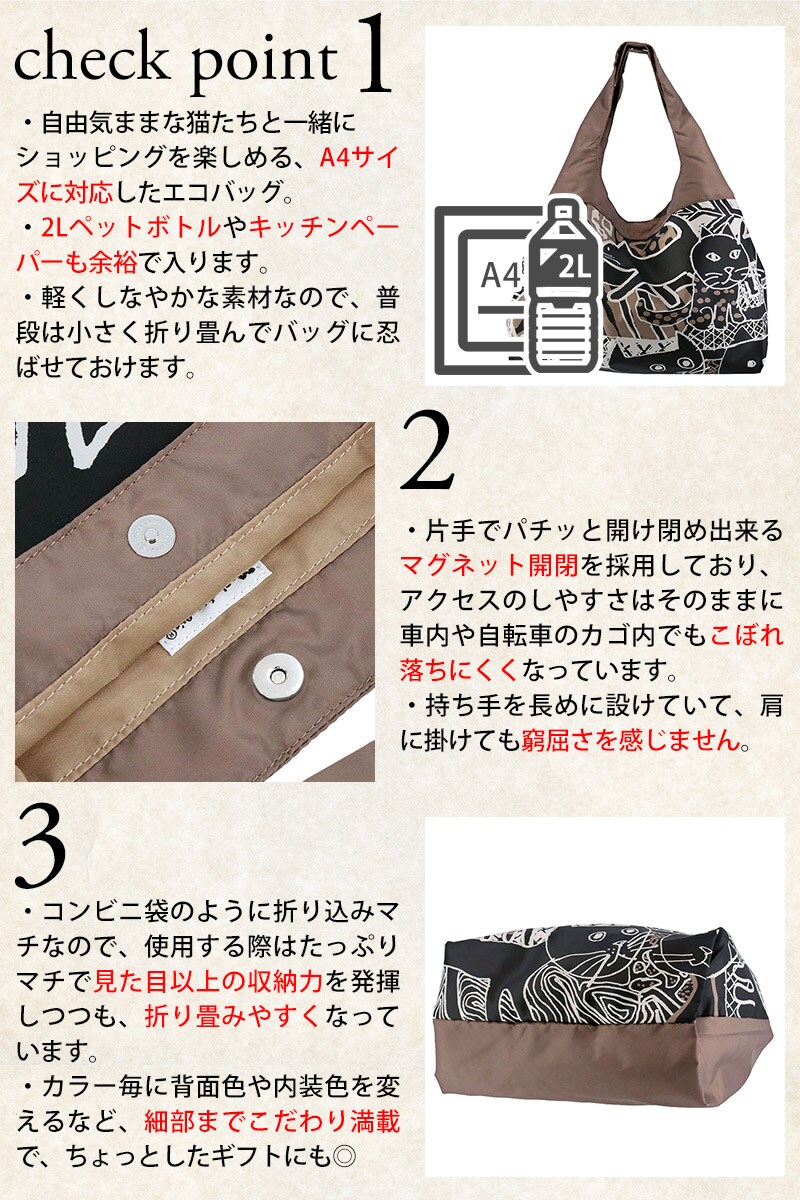 check point 1

・自由気ままな猫たちと一緒にショッピングを楽しめる、A4サイズに対応したエコバッグ。
・2Lペットボトルやキッチンペーパーも余裕で入ります。
・軽くしなやかな素材なので、普段は小さく折り畳んでバッグに忍ばせておけます。

A4

2L

2

・片手でパチッと開け閉め出来るマグネット開閉を採用しており、アクセスのしやすさはそのままに車内や自転車のカゴ内でもこぼれ落ちにくくなっています。
・持ち手を長めに設けていて、肩に掛けても窮屈さを感じません。

3

・コンビニ袋のように折り込みマチなので、使用する際はたっぷりマチで見た目以上の収納力を発揮しつつも、折り畳みやすくなっています。
・カラー毎に背面色や内装色を変えるなど、細部までこだわり満載で、ちょっとしたギフトにも◎