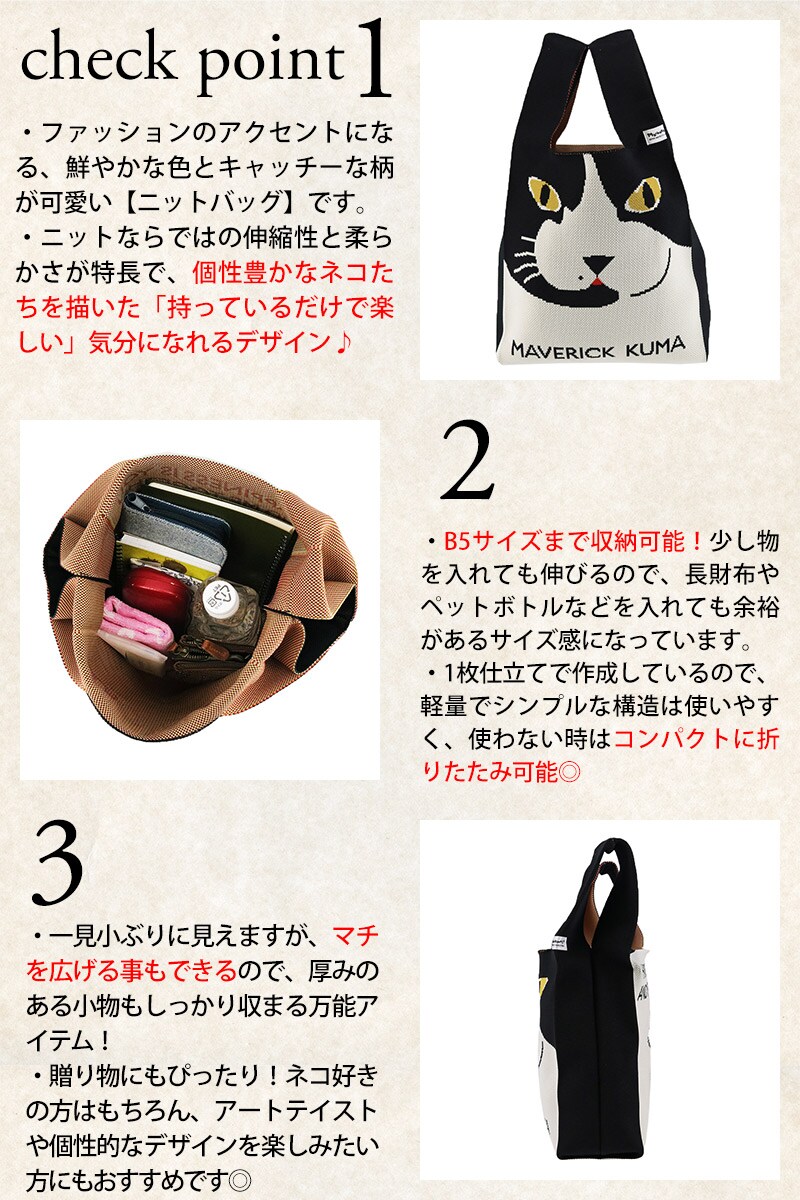 check point 1

・ファッションのアクセントになる、鮮やかな色とキャッチーな柄が可愛い【ニットバッグ】です。
・ニットならではの伸縮性と柔らかさが特長で、個性豊かなネコたちを描いた「持っているだけで楽しい」気分になれるデザイン♪

MAVERICK KUMA

2

・B5サイズまで収納可能！少し物を入れても伸びるので、長財布やペットボトルなどを入れても余裕があるサイズ感になっています。
・1枚仕立てで作成しているので、軽量でシンプルな構造は使いやすく、使わない時はコンパクトに折りたたみ可能◎

3

・一見小ぶりに見えますが、マチを広げる事もできるので、厚みのある小物もしっかり収まる万能アイテム！
・贈り物にもぴったり！ネコ好きの方はもちろん、アートテイストや個性的なデザインを楽しみたい方にもおすすめです◎