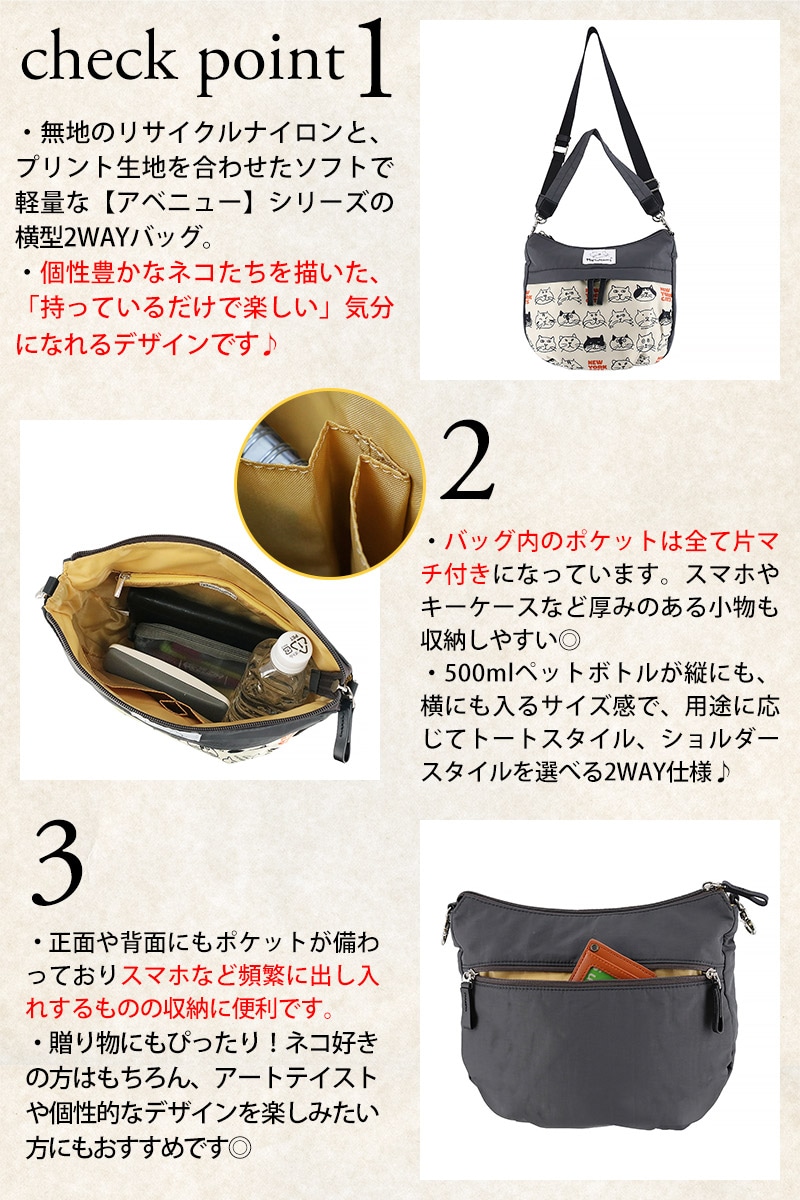 check point 1

・無地のリサイクルナイロンと、プリント生地を合わせたソフトで軽量な【アベニュー】シリーズの横型2WAYバッグ。
・個性豊かなネコたちを描いた、「持っているだけで楽しい」気分になれるデザインです♪

NEW YORK

2

・バッグ内のポケットは全て片マチ付きになっています。スマホやキーケースなど厚みのある小物も収納しやすい◎
・500mlペットボトルが縦にも、横にも入るサイズ感で、用途に応じてトートスタイル、ショルダースタイルを選べる2WAY仕様♪

3

・正面や背面にもポケットが備わっておりスマホなど頻繁に出し入れするものの収納に便利です。
・贈り物にもぴったり！ネコ好きの方はもちろん、アートテイストや個性的なデザインを楽しみたい方にもおすすめです◎