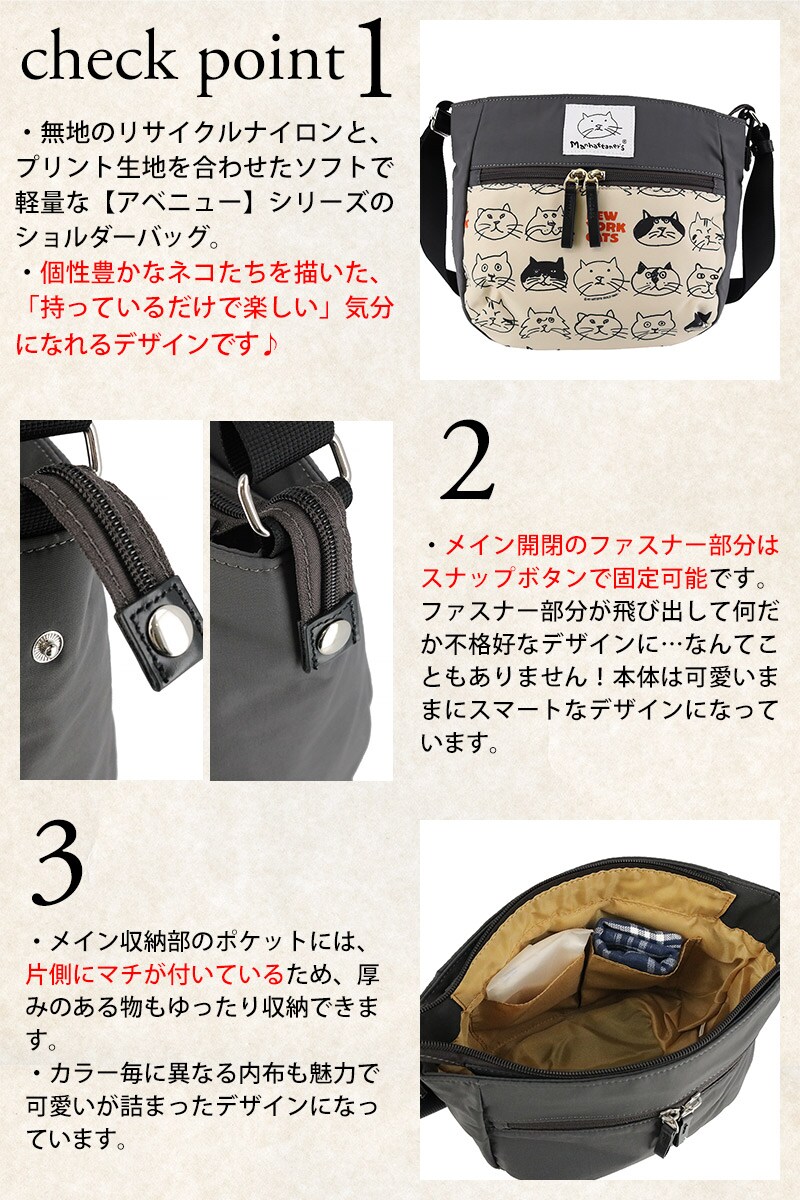 check point 1

・無地のリサイクルナイロンと、プリント生地を合わせたソフトで軽量な【アベニュー】シリーズのショルダーバッグ。
・個性豊かなネコたちを描いた、「持っているだけで楽しい」気分になれるデザインです♪

Manhattaner's

NEW YORK CATS

2

・メイン開閉のファスナー部分はスナップボタンで固定可能です。ファスナー部分が飛び出して何だか不格好なデザインに…なんてこともありません！本体は可愛いままにスマートなデザインになっています。

3

・メイン収納部のポケットには、片側にマチが付いているため、厚みのある物もゆったり収納できます。
・カラー毎に異なる内布も魅力で可愛いが詰まったデザインになっています。