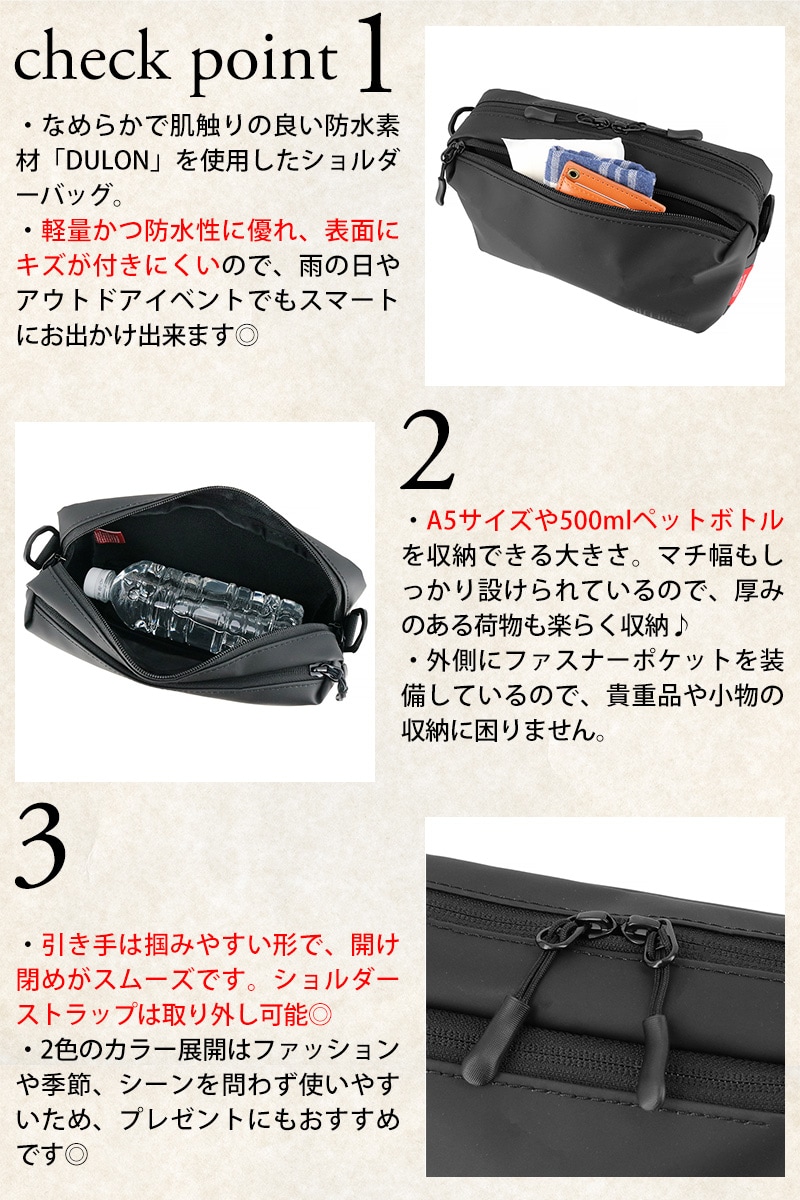 check point 1

・なめらかで肌触りの良い防水素材「DULON」を使用したショルダーバッグ。
・軽量かつ防水性に優れ、表面にキズが付きにくいので、雨の日やアウトドアイベントでもスマートにお出かけ出来ます◎

2

・A5サイズや500mlペットボトルを収納できる大きさ。マチ幅もしっかり設けられているので、厚みのある荷物も楽らく収納♪
・外側にファスナーポケットを装備しているので、貴重品や小物の収納に困りません。

3

・引き手は掴みやすい形で、開け閉めがスムーズです。ショルダーストラップは取り外し可能◎
・2色のカラー展開はファッションや季節、シーンを問わず使いやすいため、プレゼントにもおすすめです◎