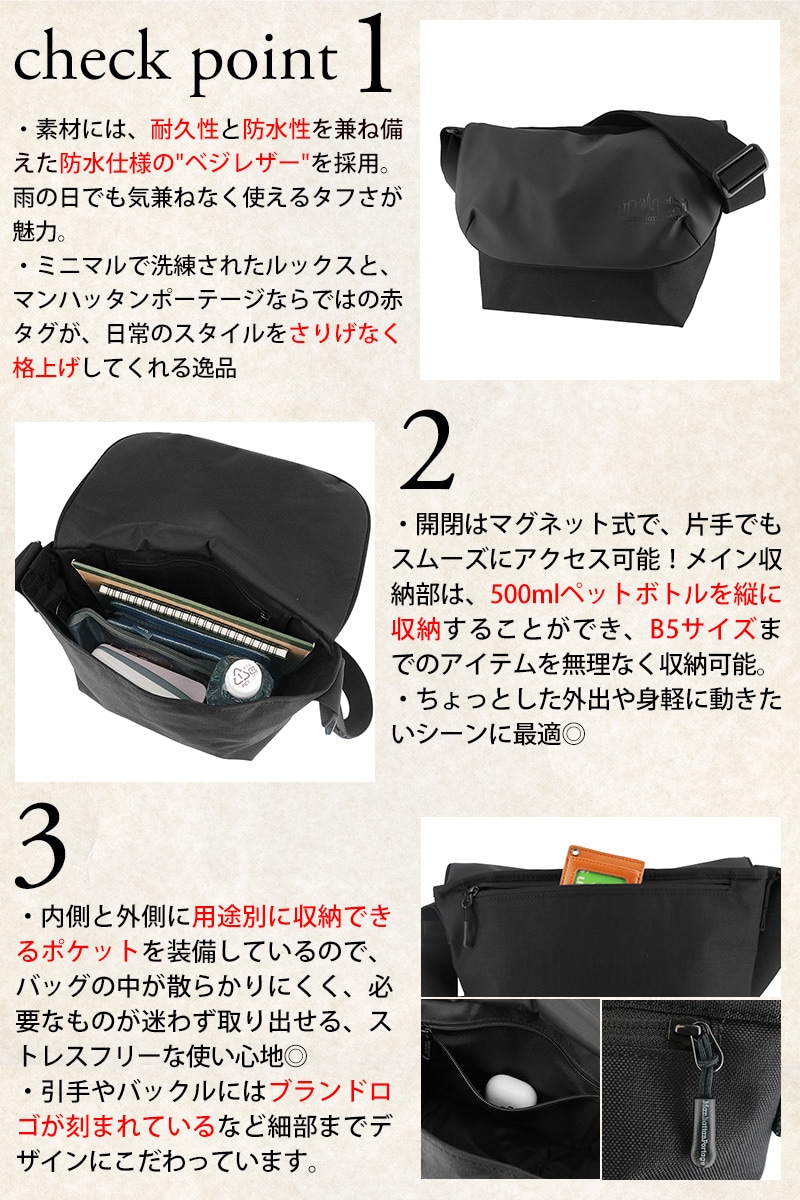 check point 1

・素材には、耐久性と防水性を兼ね備えた防水仕様の"ベジレザー"を採用。雨の日でも気兼ねなく使えるタフさが魅力。
・ミニマルで洗練されたルックスと、マンハッタンポーテージならではの赤タグが、日常のスタイルをさりげなく格上げしてくれる逸品

2

・開閉はマグネット式で、片手でもスムーズにアクセス可能！メイン収納部は、500mlペットボトルを縦に収納することができ、B5サイズまでのアイテムを無理なく収納可能。
・ちょっとした外出や身軽に動きたいシーンに最適◎

3

・内側と外側に用途別に収納できるポケットを装備しているので、バッグの中が散らかりにくく、必要なものが迷わず取り出せる、ストレスフリーな使い心地◎
・引手やバックルにはブランドロゴが刻まれているなど細部までデザインにこだわっています。

Manhattan Portage