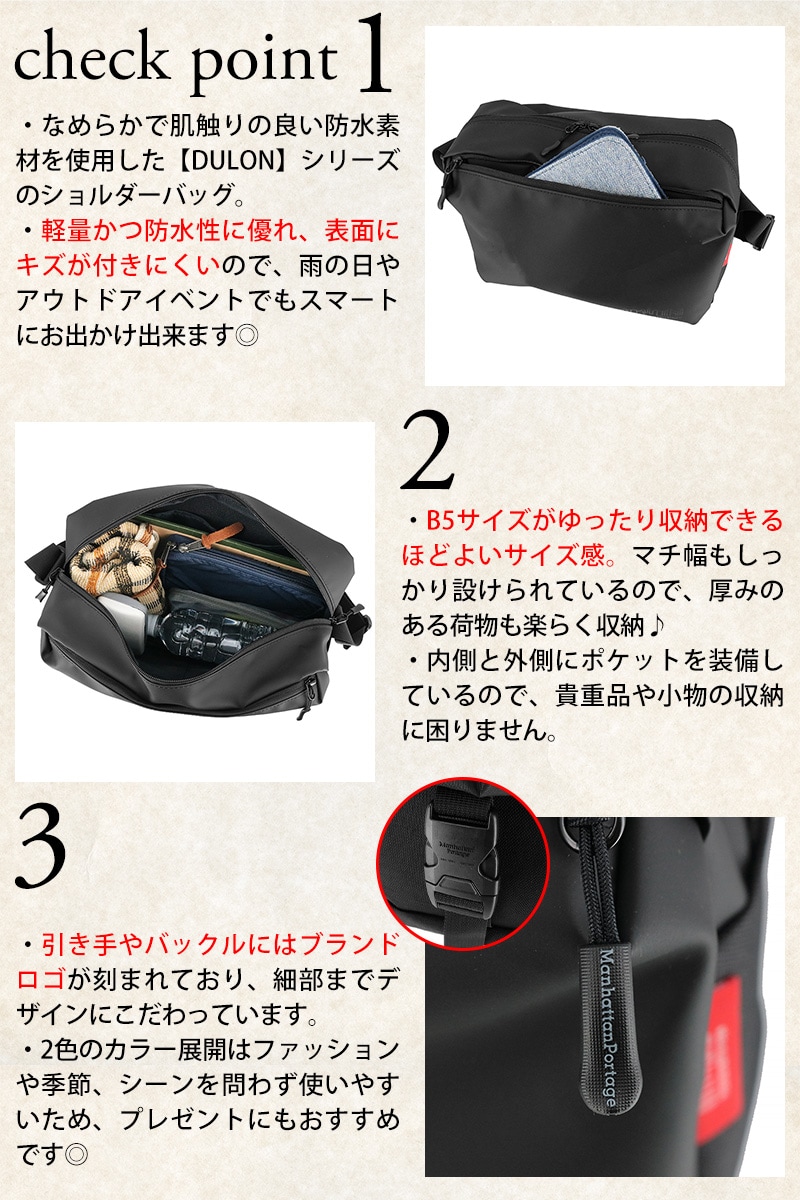 check point 1

・なめらかで肌触りの良い防水素材を使用した【DULON】シリーズのショルダーバッグ。
・軽量かつ防水性に優れ、表面にキズが付きにくいので、雨の日やアウトドアイベントでもスマートにお出かけ出来ます◎

2

・B5サイズがゆったり収納できるほどよいサイズ感。マチ幅もしっかり設けられているので、厚みのある荷物も楽らく収納♪
・内側と外側にポケットを装備しているので、貴重品や小物の収納に困りません。

3

・引き手やバックルにはブランドロゴが刻まれており、細部までデザインにこだわっています。
・2色のカラー展開はファッションや季節、シーンを問わず使いやすいため、プレゼントにもおすすめです◎

Manhattan Portage

ManhattanPortage