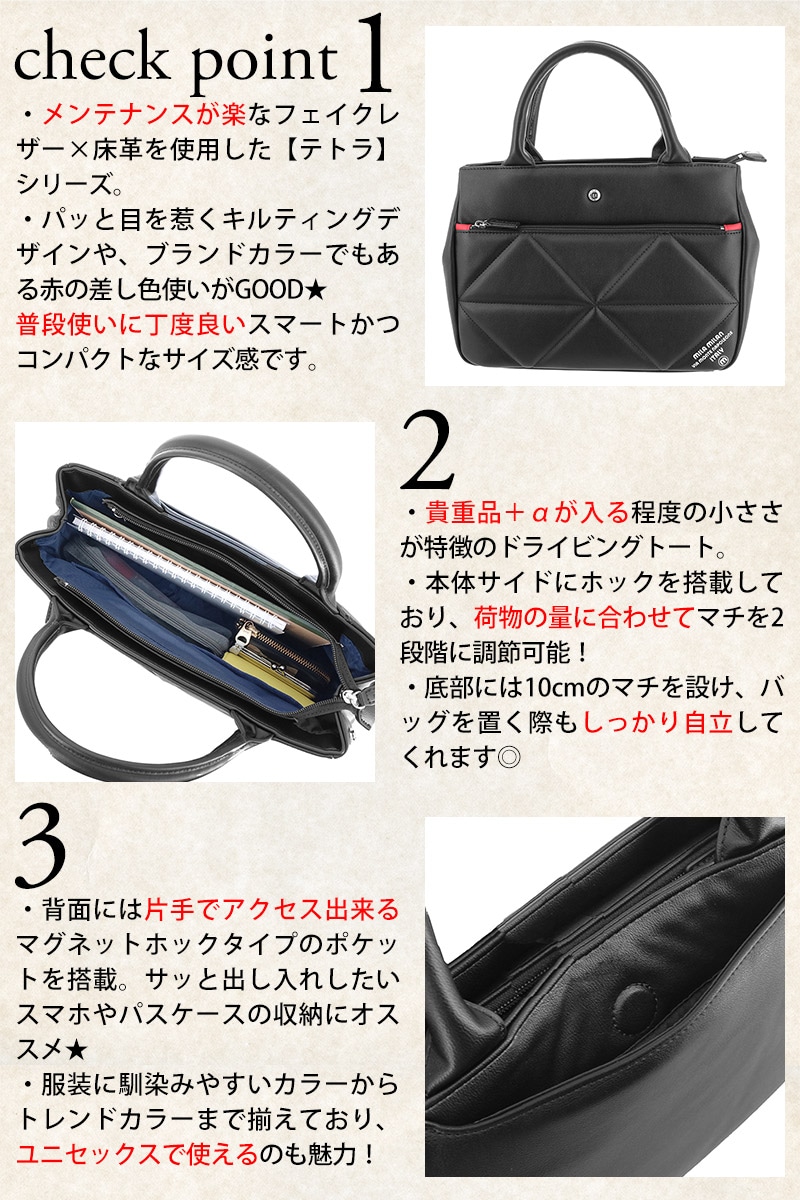 check point 1

・メンテナンスが楽なフェイクレザー×床革を使用した【テトラ】シリーズ。
・パッと目を惹くキルティングデザインや、ブランドカラーでもある赤の差し色使いがGOOD★
普段使いに丁度良いスマートかつコンパクトなサイズ感です。

mila milan

2

・貴重品＋αが入る程度の小ささが特徴のドライビングトート。
・本体サイドにホックを搭載しており、荷物の量に合わせてマチを2段階に調節可能！
・底部には10cmのマチを設け、バッグを置く際もしっかり自立してくれます◎

3

・背面には片手でアクセス出来るマグネットホックタイプのポケットを搭載。サッと出し入れしたいスマホやパスケースの収納にオススメ★
・服装に馴染みやすいカラーからトレンドカラーまで揃えており、ユニセックスで使えるのも魅力！