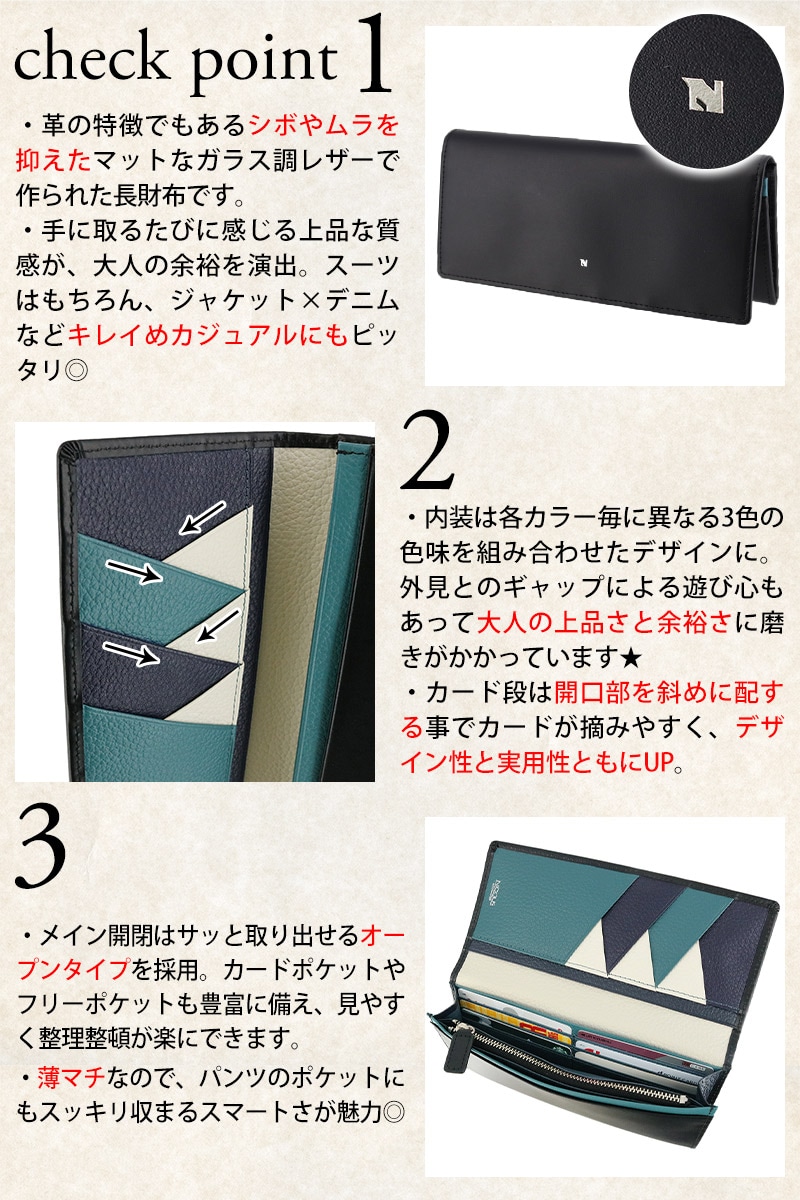 check point 1

・革の特徴でもあるシボやムラを抑えたマットなガラス調レザーで作られた長財布です。
・手に取るたびに感じる上品な質感が、大人の余裕を演出。スーツはもちろん、ジャケット×デニムなどキレイめカジュアルにもピッタリ◎

2

・内装は各カラー毎に異なる3色の色味を組み合わせたデザインに。外見とのギャップによる遊び心もあって大人の上品さと余裕さに磨きがかかっています★
・カード段は開口部を斜めに配する事でカードが摘みやすく、デザイン性と実用性ともにUP。

3

・メイン開閉はサッと取り出せるオープンタイプを採用。カードポケットやフリーポケットも豊富に備え、見やすく整理整頓が楽にできます。
・薄マチなので、パンツのポケットにもスッキリ収まるスマートさが魅力◎