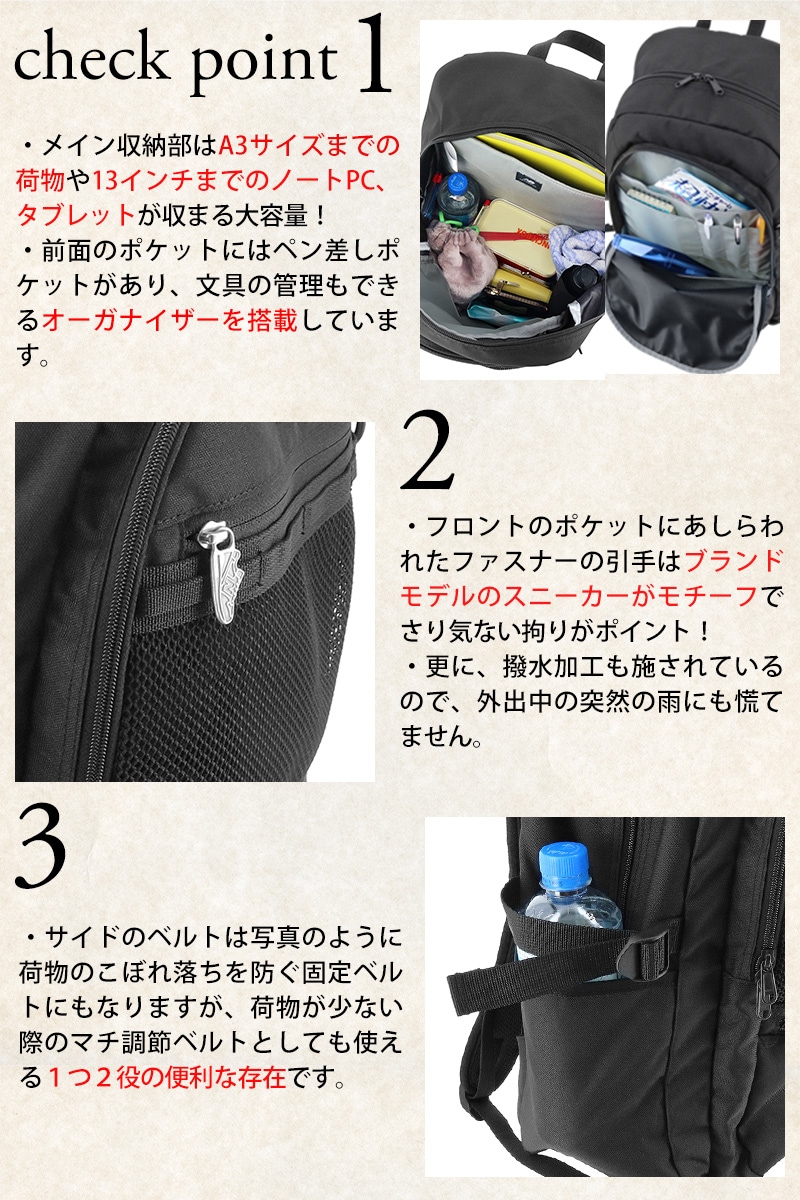 check point 1

・メイン収納部はA3サイズまでの荷物や13インチまでのノートPC、タブレットが収まる大容量！
・前面のポケットにはペン差しポケットがあり、文具の管理もできるオーガナイザーを搭載しています。

2

・フロントのポケットにあしらわれたファスナーの引手はブランドモデルのスニーカーがモチーフでさり気ない拘りがポイント！
・更に、撥水加工も施されているので、外出中の突然の雨にも慌てません。

3

・サイドのベルトは写真のように荷物のこぼれ落ちを防ぐ固定ベルトにもなりますが、荷物が少ない際のマチ調節ベルトとしても使える１つ２役の便利な存在です。