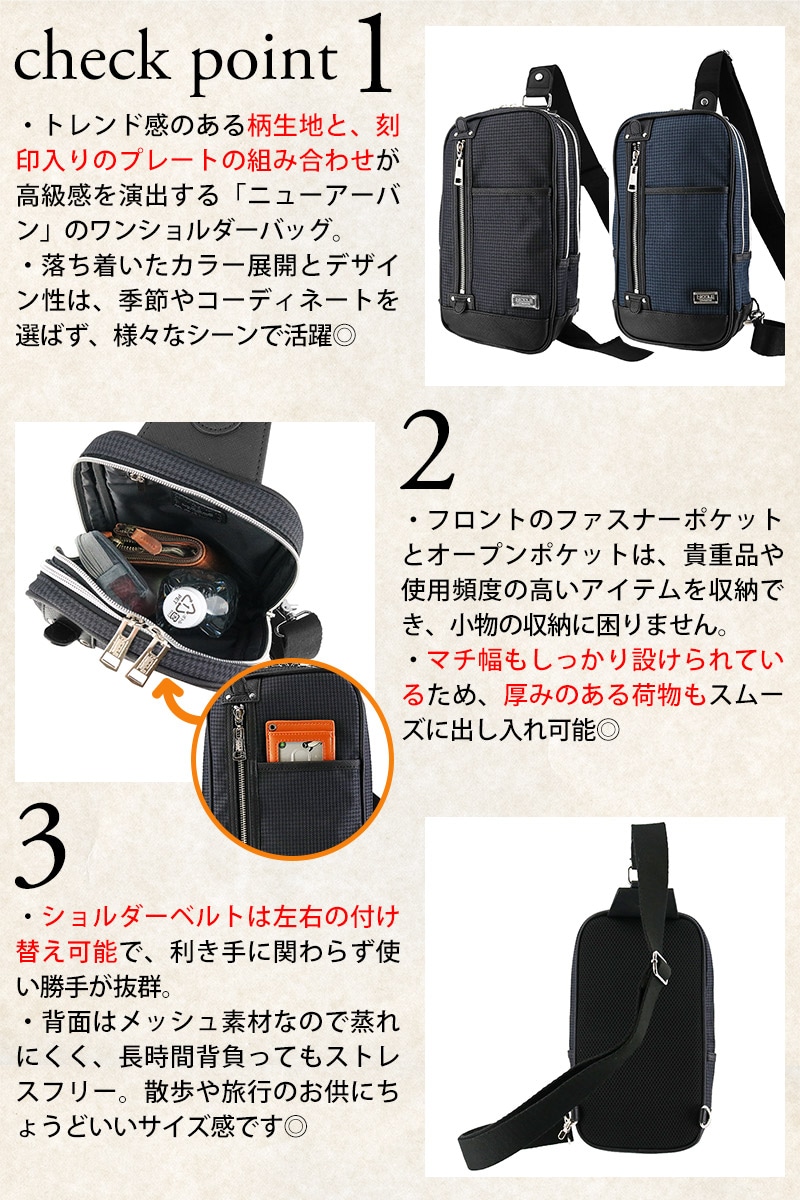 check point 1

・トレンド感のある柄生地と、刻印入りのプレートの組み合わせが高級感を演出する「ニューアーバン」のワンショルダーバッグ。
・落ち着いたカラー展開とデザイン性は、季節やコーディネートを選ばず、様々なシーンで活躍◎

2

・フロントのファスナーポケットとオープンポケットは、貴重品や使用頻度の高いアイテムを収納でき、小物の収納に困りません。
・マチ幅もしっかり設けられているため、厚みのある荷物もスムーズに出し入れ可能◎

3

・ショルダーベルトは左右の付け替え可能で、利き手に関わらず使い勝手が抜群。
・背面はメッシュ素材なので蒸れにくく、長時間背負ってもストレスフリー。散歩や旅行のお供にちょうどいいサイズ感です◎