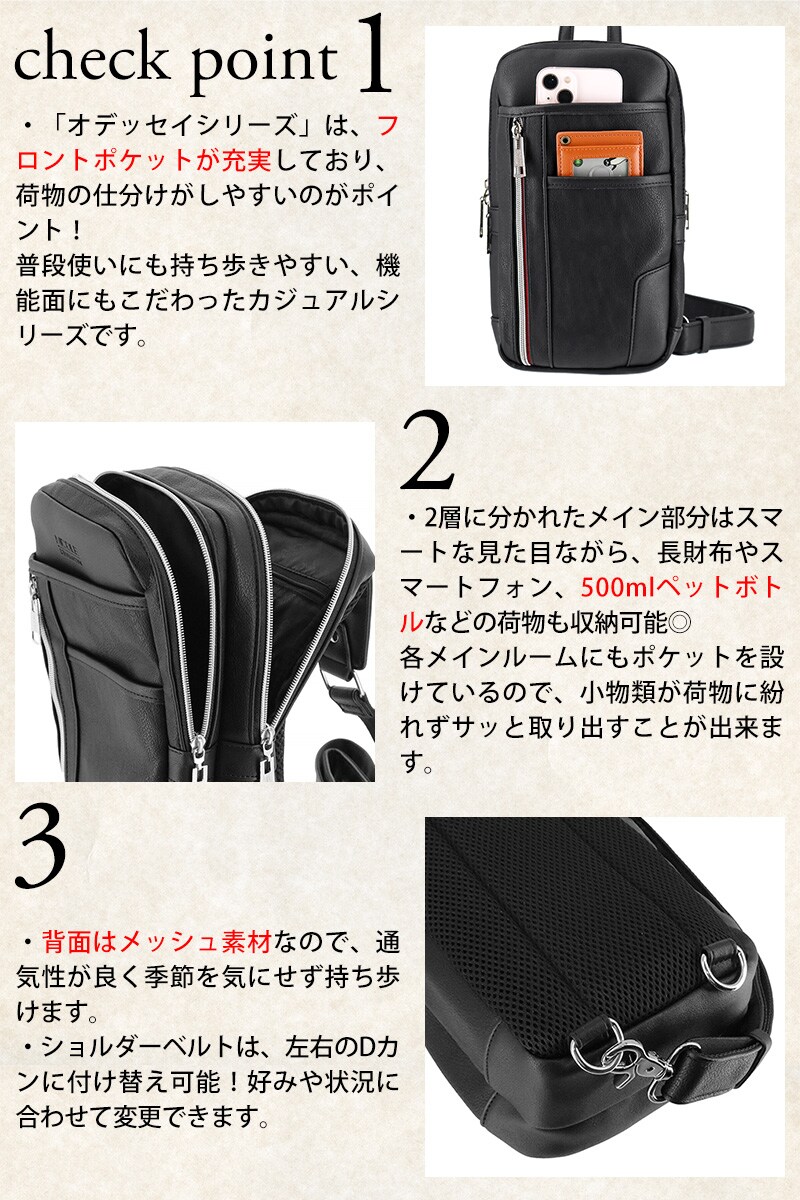 check point 1

・「オデッセイシリーズ」は、フロントポケットが充実しており、荷物の仕分けがしやすいのがポイント！
普段使いにも持ち歩きやすい、機能面にもこだわったカジュアルシリーズです。

2

・2層に分かれたメイン部分はスマートな見た目ながら、長財布やスマートフォン、500mlペットボトルなどの荷物も収納可能◎
各メインルームにもポケットを設けているので、小物類が荷物に紛れずサッと取り出すことが出来ます。

3

・背面はメッシュ素材なので、通気性が良く季節を気にせず持ち歩けます。
・ショルダーベルトは、左右のDカンに付け替え可能！好みや状況に合わせて変更できます。