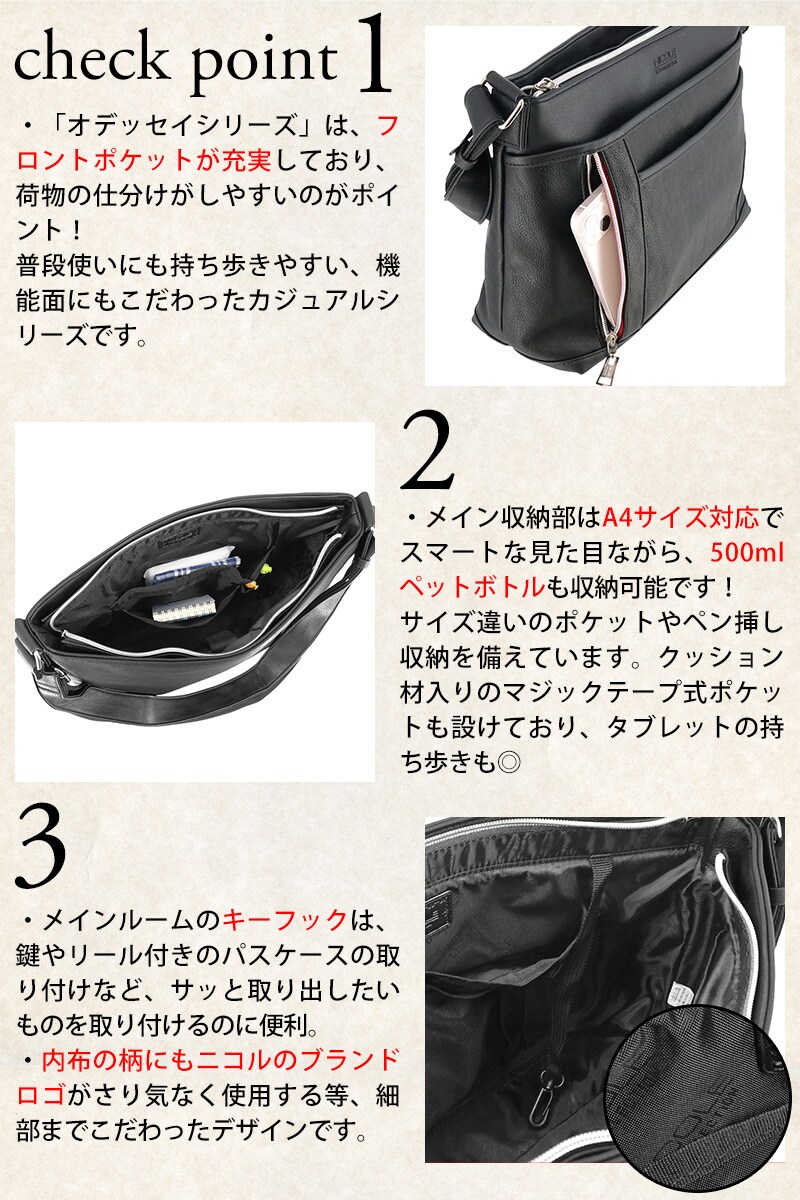 check point 1

・「オデッセイシリーズ」は、フロントポケットが充実しており、荷物の仕分けがしやすいのがポイント！
普段使いにも持ち歩きやすい、機能面にもこだわったカジュアルシリーズです。

2

・メイン収納部はA4サイズ対応でスマートな見た目ながら、500mlペットボトルも収納可能です！
サイズ違いのポケットやペン挿し収納を備えています。クッション材入りのマジックテープ式ポケットも設けており、タブレットの持ち歩きも◎

3

・メインルームのキーフックは、鍵やリール付きのパスケースの取り付けなど、サッと取り出したいものを取り付けるのに便利。
・内布の柄にもニコルのブランドロゴがさり気なく使用する等、細部までこだわったデザインです。