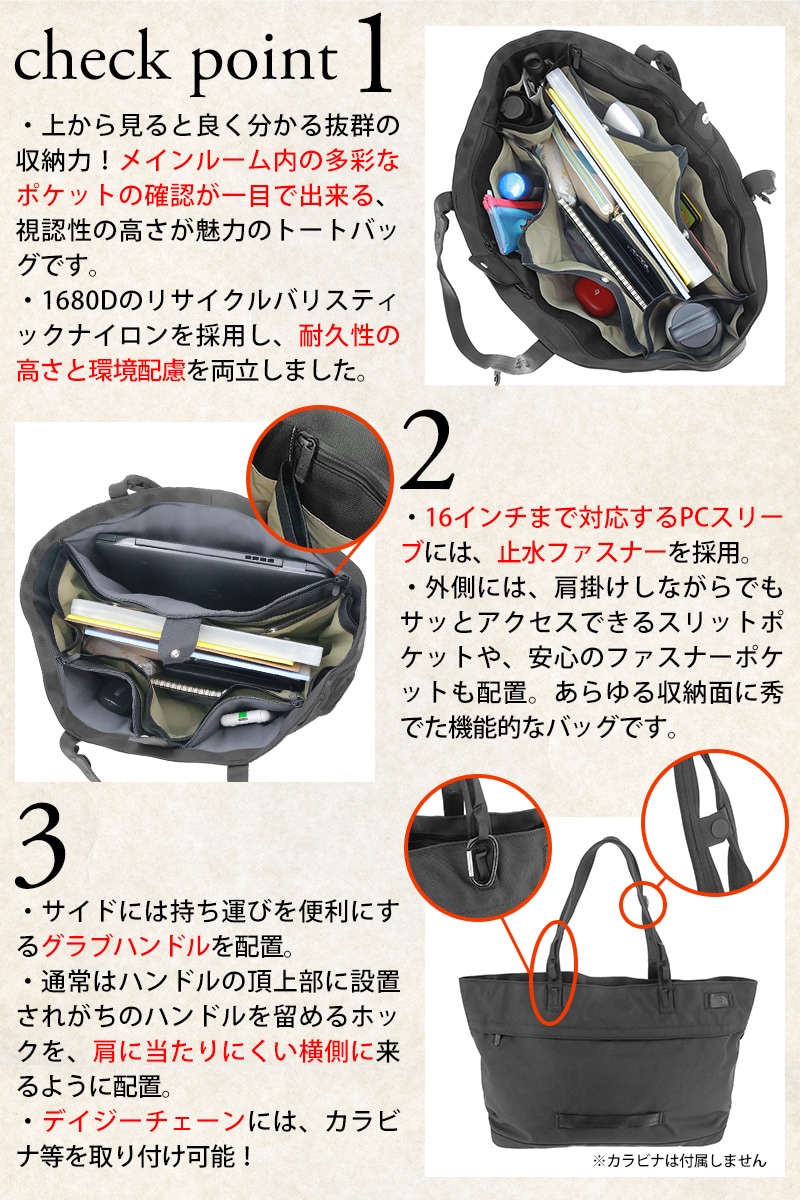 check point 1

・上から見ると良く分かる抜群の収納力！メインルーム内の多彩なポケットの確認が一目で出来る、視認性の高さが魅力のトートバッグです。
・1680Dのリサイクルバリスティックナイロンを採用し、耐久性の高さと環境配慮を両立しました。

2

・16インチまで対応するPCスリーブには、止水ファスナーを採用。
・外側には、肩掛けしながらでもサッとアクセスできるスリットポケットや、安心のファスナーポケットも配置。あらゆる収納面に秀でた機能的なバッグです。

3

・サイドには持ち運びを便利にするグラブハンドルを配置。
・通常はハンドルの頂上部に設置されがちのハンドルを留めるホックを、肩に当たりにくい横側に来るように配置。
・デイジーチェーンには、カラビナ等を取り付け可能！

※カラビナは付属しません