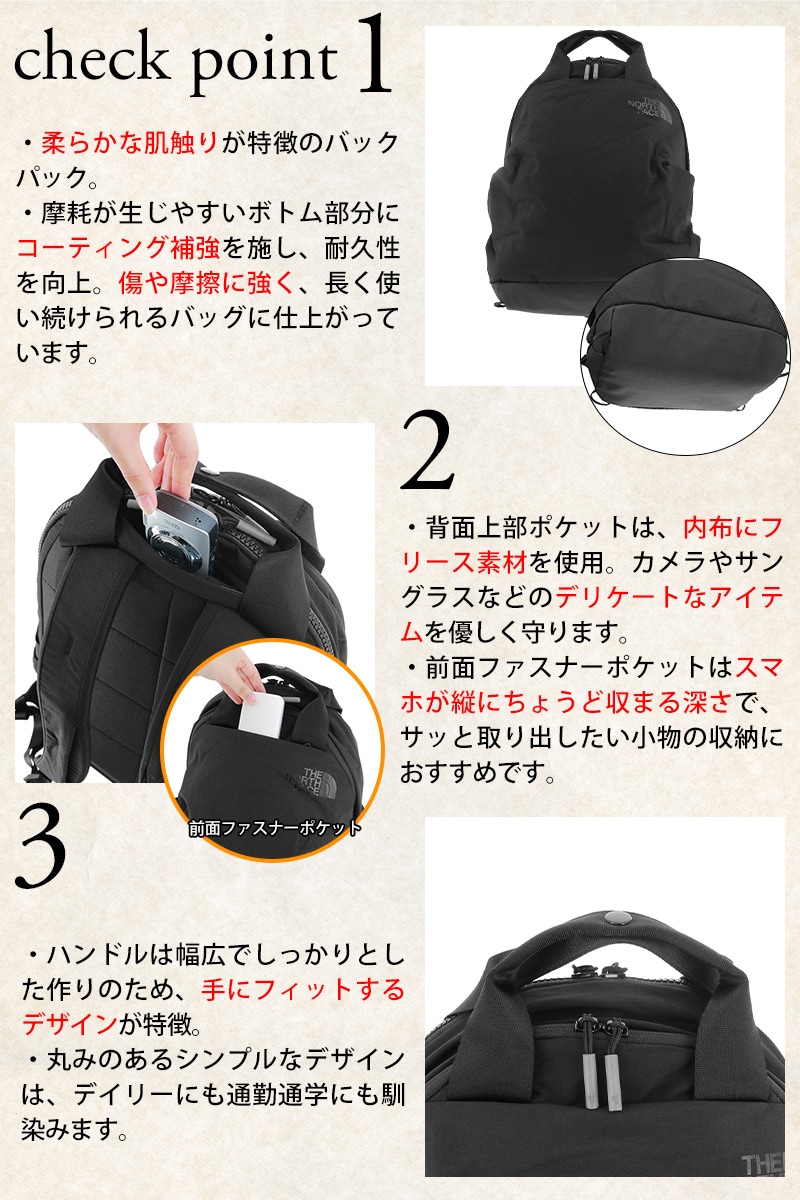 check point 1

・柔らかな肌触りが特徴のバックパック。
・摩耗が生じやすいボトム部分にコーティング補強を施し、耐久性を向上。傷や摩擦に強く、長く使い続けられるバッグに仕上がっています。

THE NORTH FACE

2

・背面上部ポケットは、内布にフリース素材を使用。カメラやサングラスなどのデリケートなアイテムを優しく守ります。
・前面ファスナーポケットはスマホが縦にちょうど収まる深さで、サッと取り出したい小物の収納におすすめです。

THE NORTH FACE

前面ファスナーポケット

3

・ハンドルは幅広でしっかりとした作りのため、手にフィットするデザインが特徴。
・丸みのあるシンプルなデザインは、デイリーにも通勤通学にも馴染みます。

THE