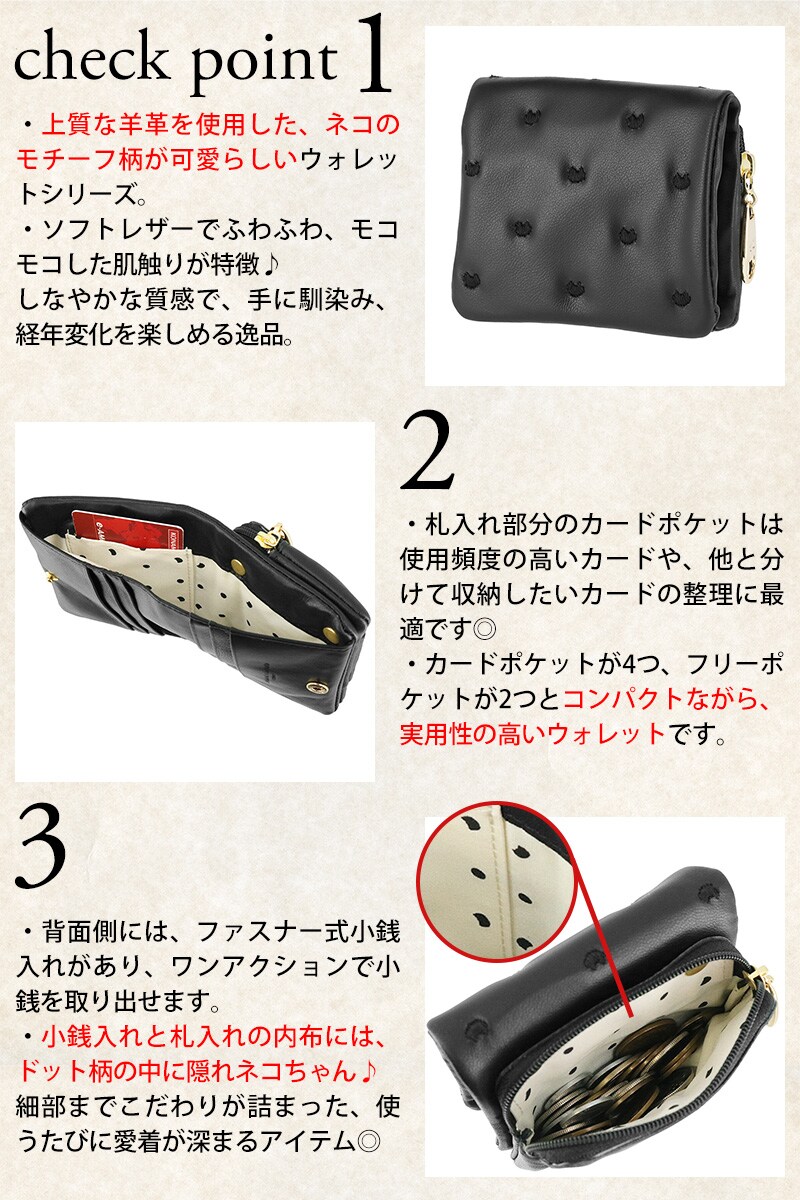 check point 1

・上質な羊革を使用した、ネコのモチーフ柄が可愛らしいウォレットシリーズ。
・ソフトレザーでふわふわ、モコモコした肌触りが特徴♪
しなやかな質感で、手に馴染み、経年変化を楽しめる逸品。

2

・札入れ部分のカードポケットは使用頻度の高いカードや、他と分けて収納したいカードの整理に最適です◎
・カードポケットが4つ、フリーポケットが2つとコンパクトながら、実用性の高いウォレットです。

3

・背面側には、ファスナー式小銭入れがあり、ワンアクションで小銭を取り出せます。
・小銭入れと札入れの内布には、ドット柄の中に隠れネコちゃん♪
細部までこだわりが詰まった、使うたびに愛着が深まるアイテム◎