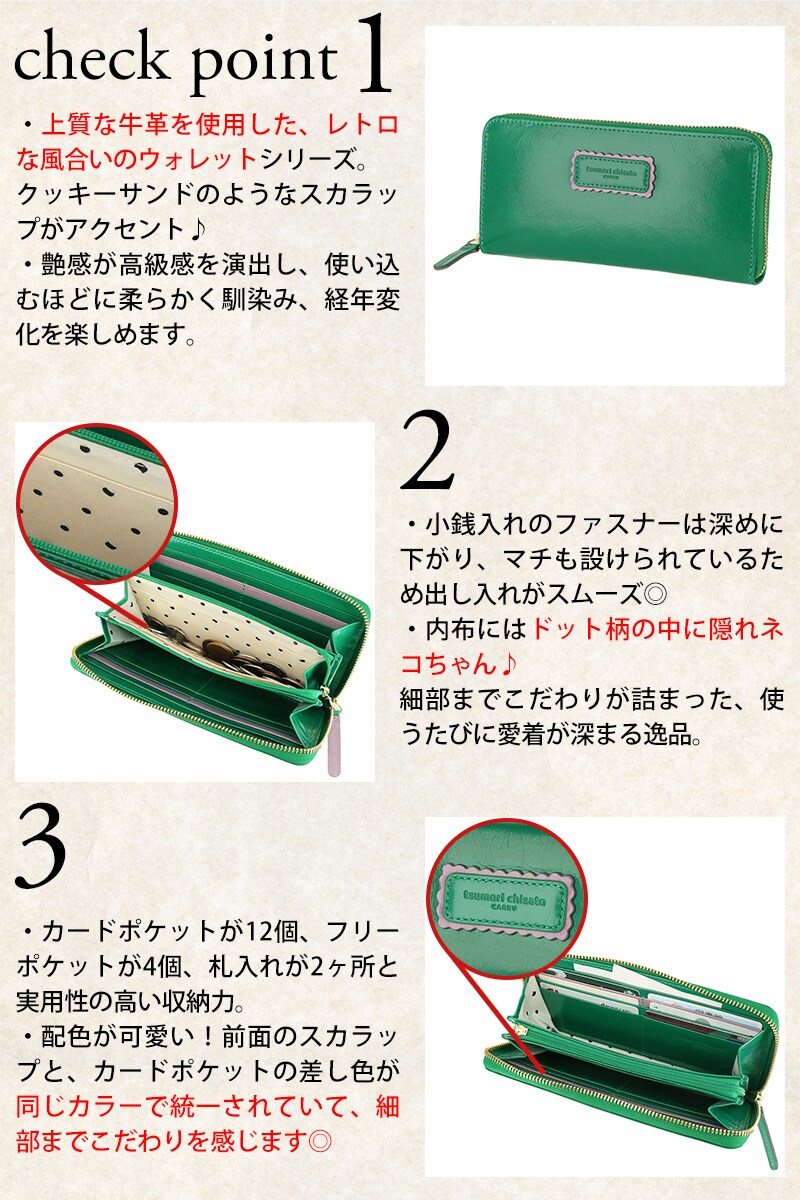 check point 1

・上質な牛革を使用した、レトロな風合いのウォレットシリーズ。クッキーサンドのようなスカラップがアクセント♪
・艶感が高級感を演出し、使い込むほどに柔らかく馴染み、経年変化を楽しめます。

tsumori chisato CARRY

2

・小銭入れのファスナーは深めに下がり、マチも設けられているため出し入れがスムーズ◎
・内布にはドット柄の中に隠れネコちゃん♪
細部までこだわりが詰まった、使うたびに愛着が深まる逸品。

3

・カードポケットが12個、フリーポケットが4個、札入れが2ヶ所と実用性の高い収納力。
・配色が可愛い！前面のスカラップと、カードポケットの差し色が同じカラーで統一されていて、細部までこだわりを感じます◎

tsumori chisato CARRY