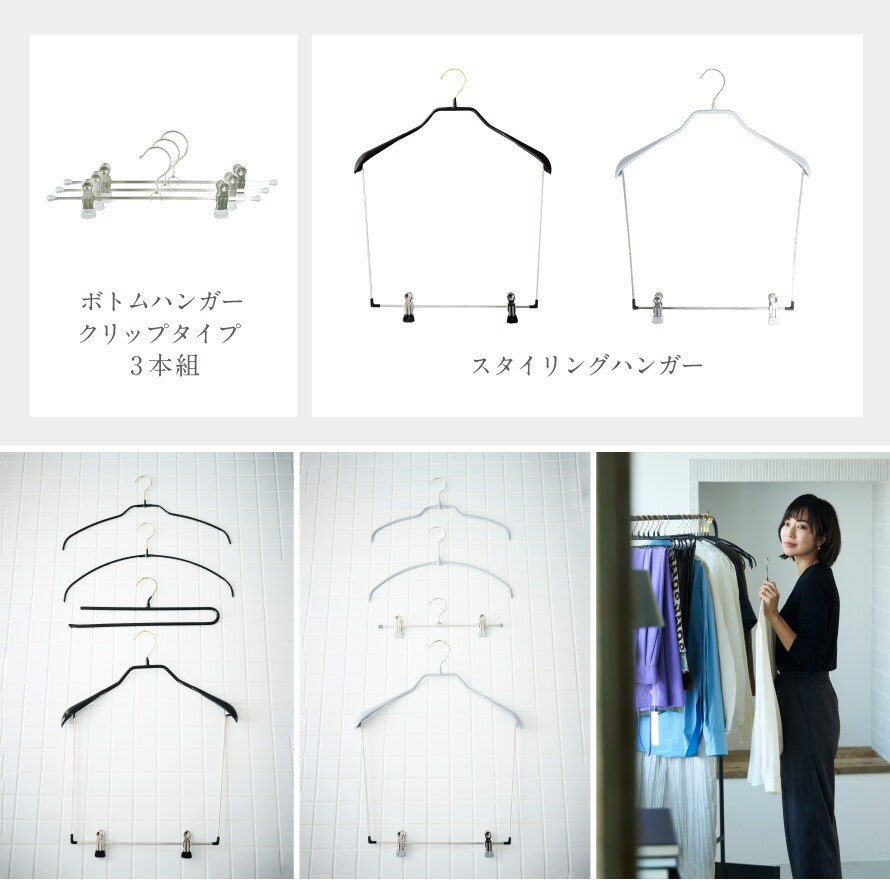 ボトムハンガー
クリップタイプ
3本組

スタイリングハンガー