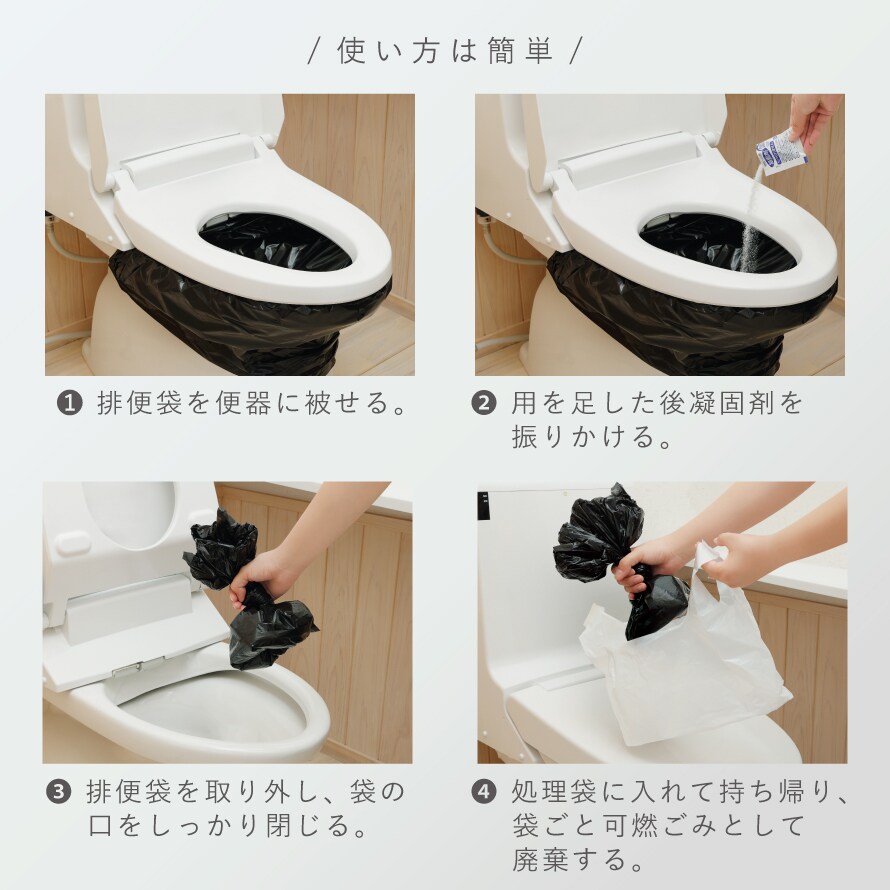 / 使い方は簡単 /

❶ 排便袋を便器に被せる。

❷ 用を足した後凝固剤を振りかける。

❸ 排便袋を取り外し、袋の口をしっかり閉じる。

❹ 処理袋に入れて持ち帰り、袋ごと可燃ごみとして廃棄する。