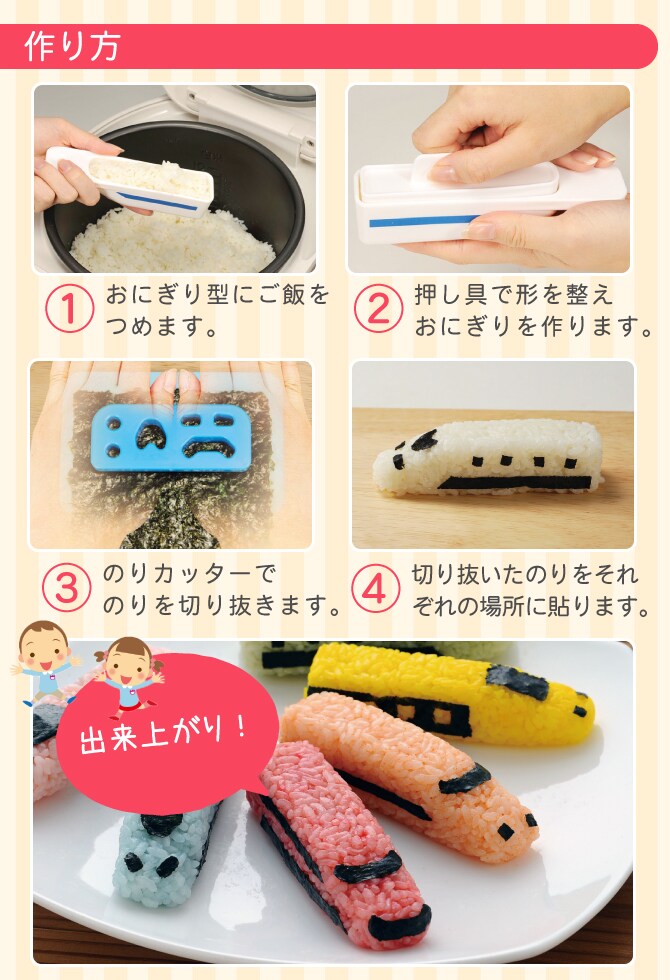 作り方

1 おにぎり型にご飯をつめます。

2 押し具で形を整えおにぎりを作ります。

3 のりカッターでのりを切り抜きます。

4 切り抜いたのりをそれぞれの場所に貼ります。

出来上がり！