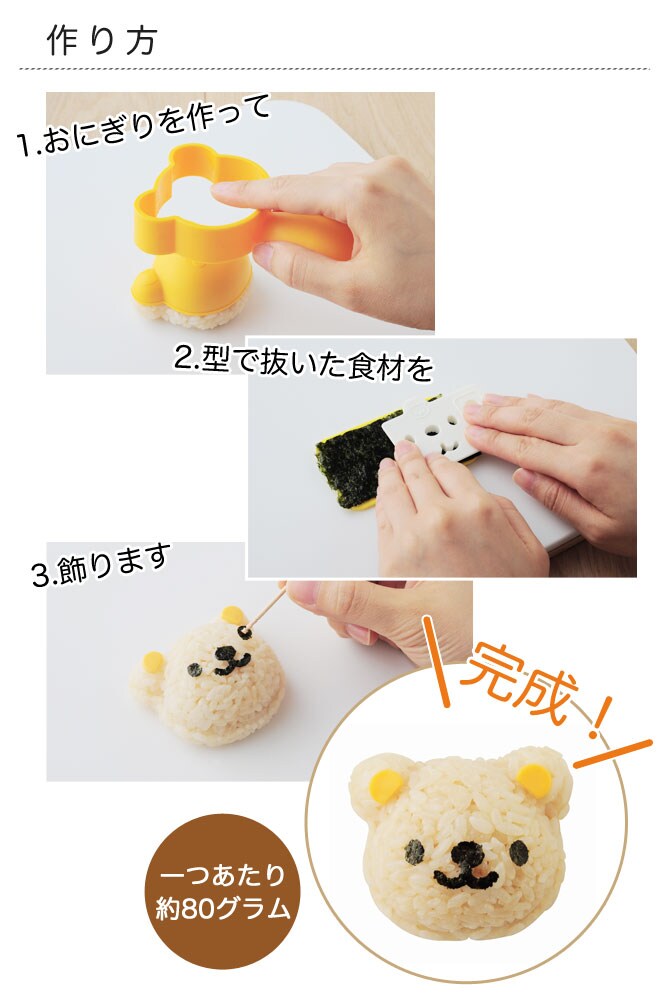 作り方

1.おにぎりを作って

2.型で抜いた食材を

3.飾ります

完成！

一つあたり
約80グラム